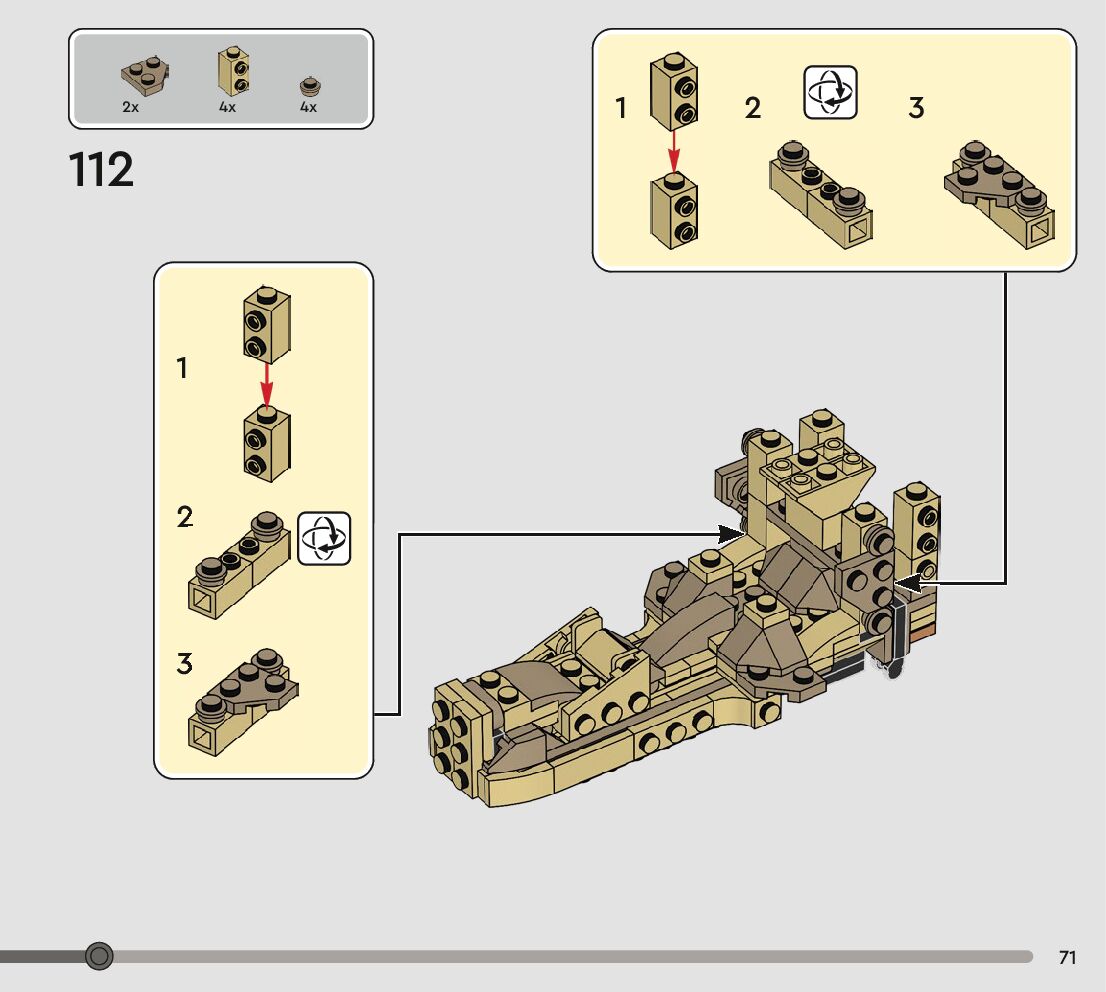 2x 4x 4x

112

1 2 3

1

2

3

71