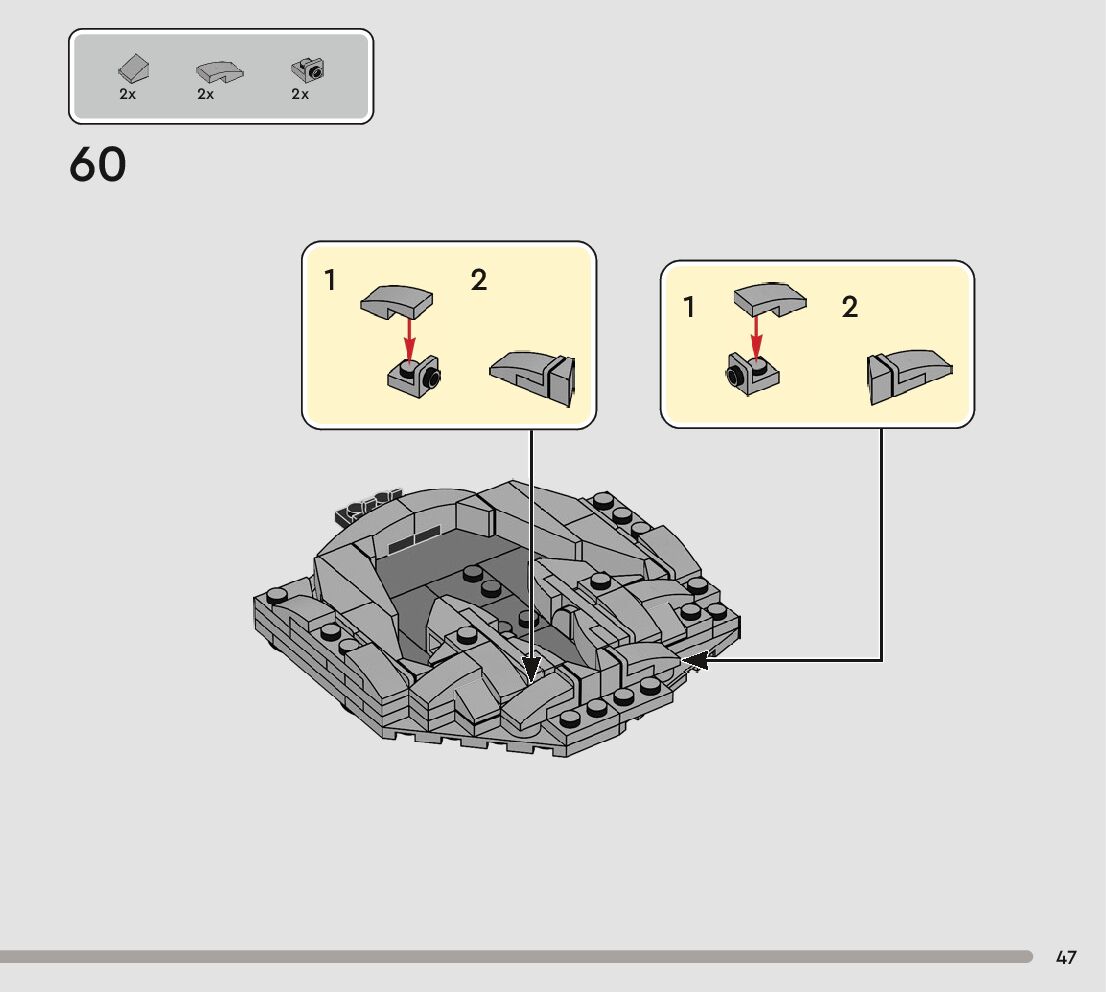 2x 2x 2x

60

1 2

1 2

47