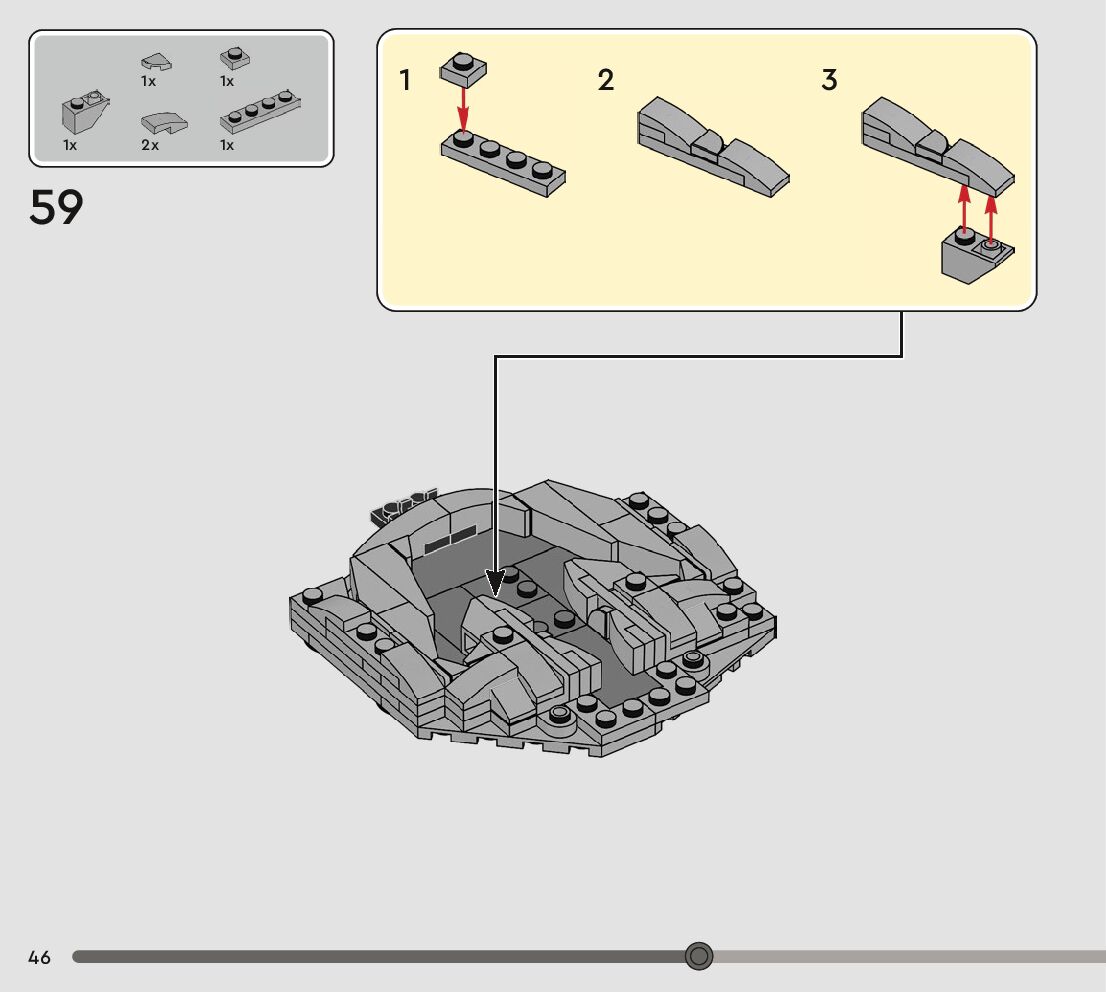 1x
1x
1x
2x
1x

59

1
2
3

46