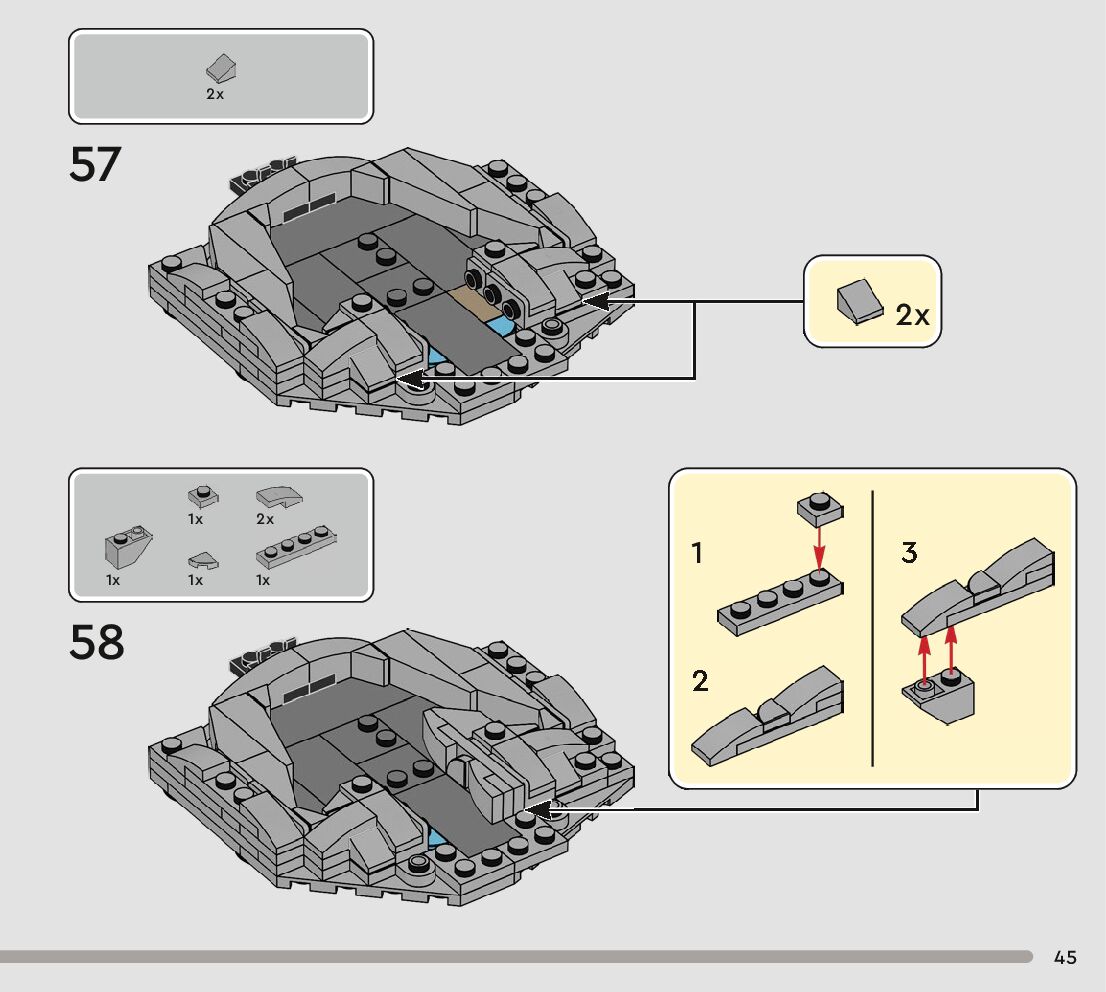 2x

57

2x

1x
2x
1x
1x
1x

58

1

2

3

45