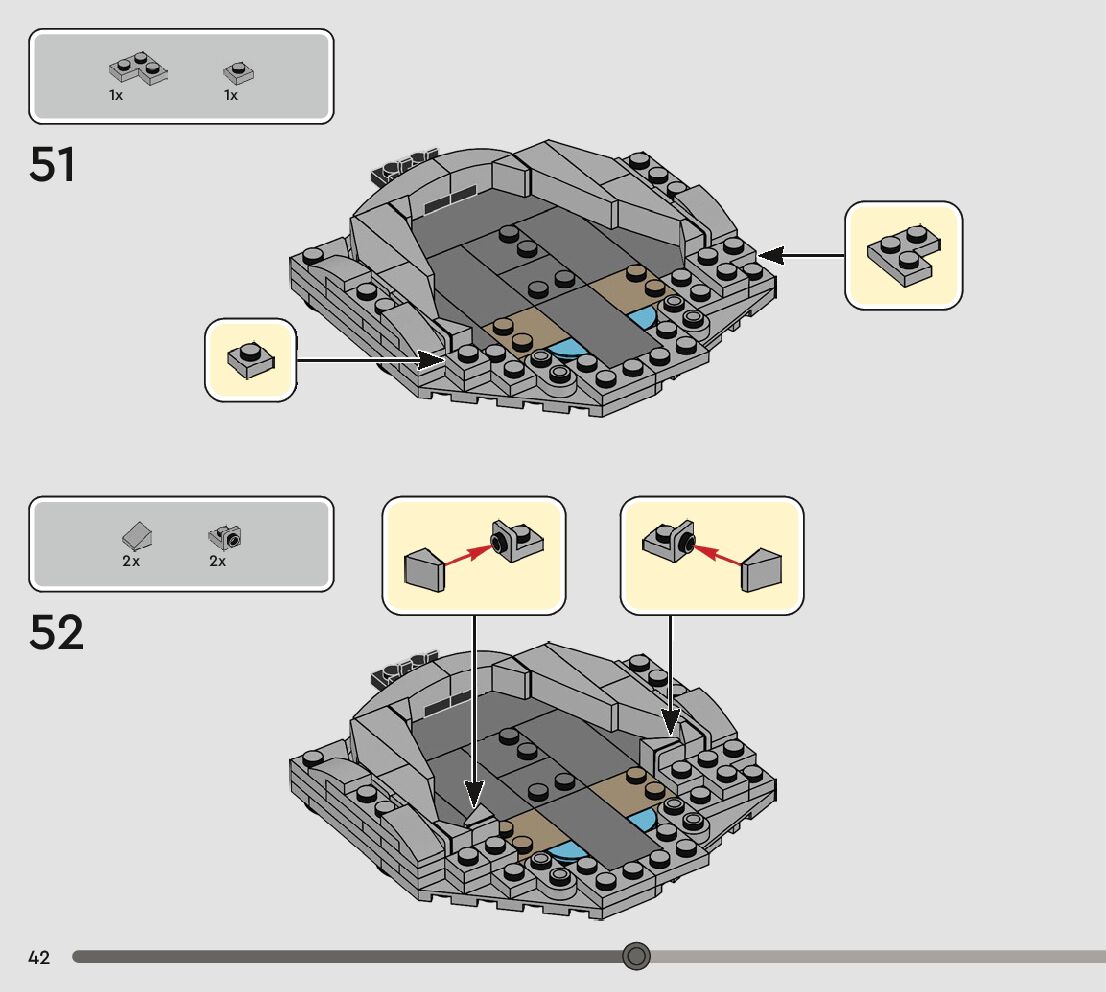 1x 1x

51

2x 2x

52

42