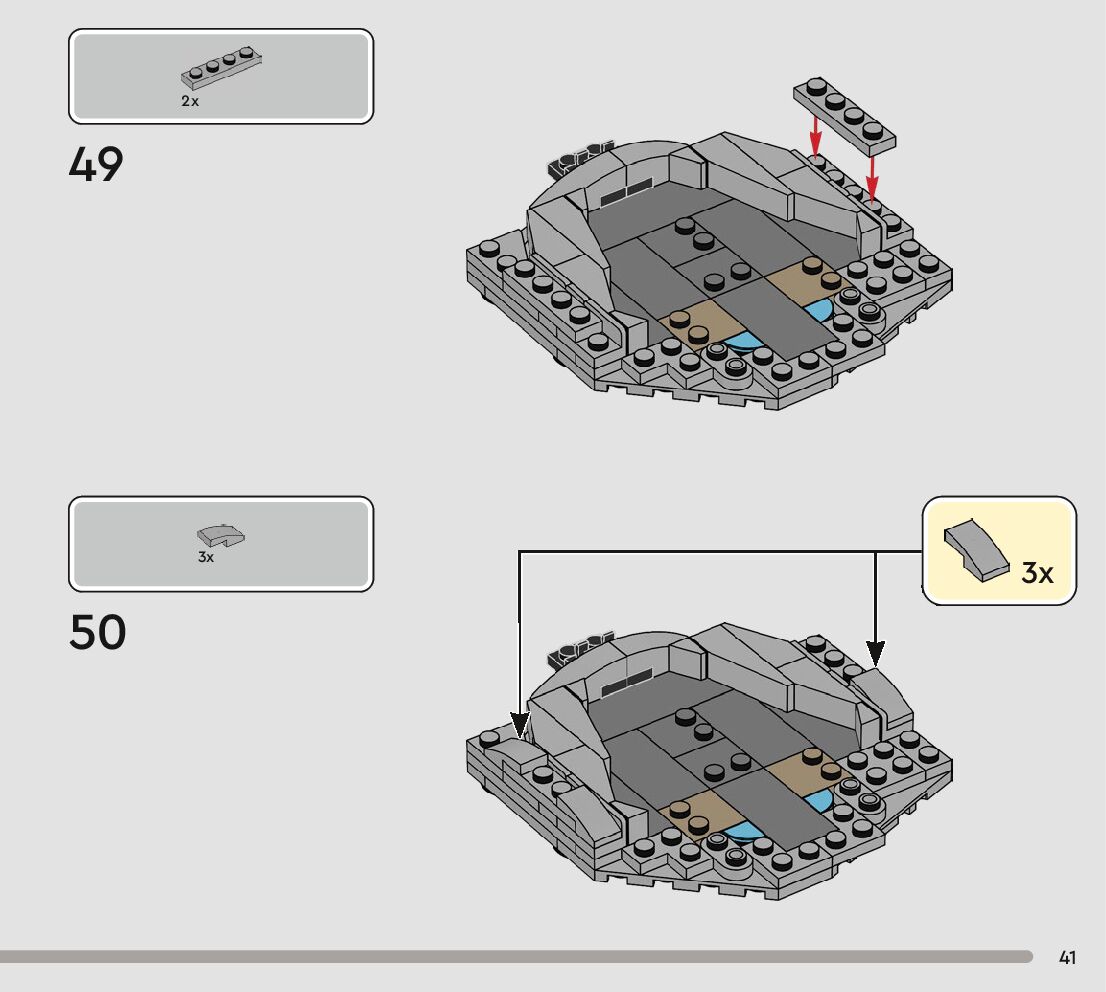 2x

49

3x

50

3x

41