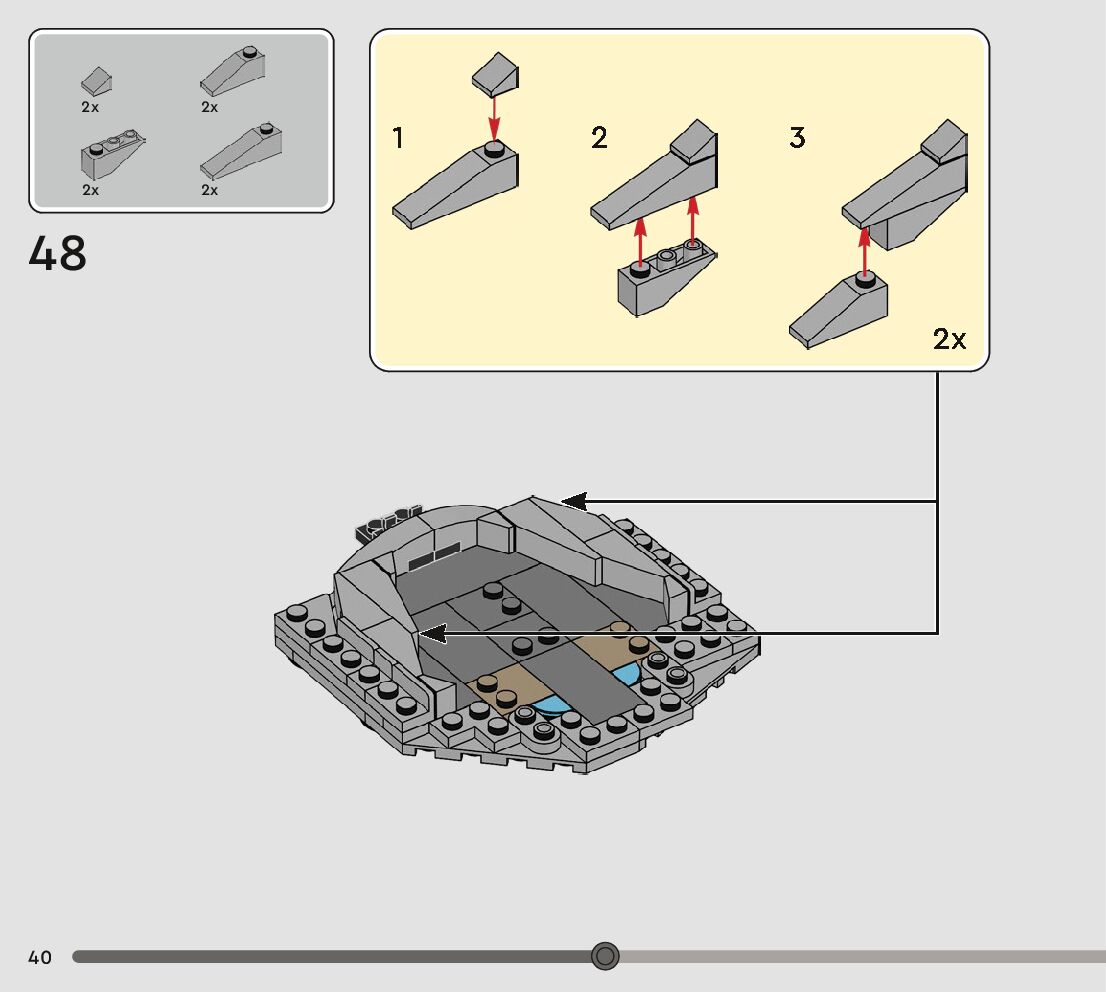 2x
2x
2x
2x

48

1
2
3
2x

40