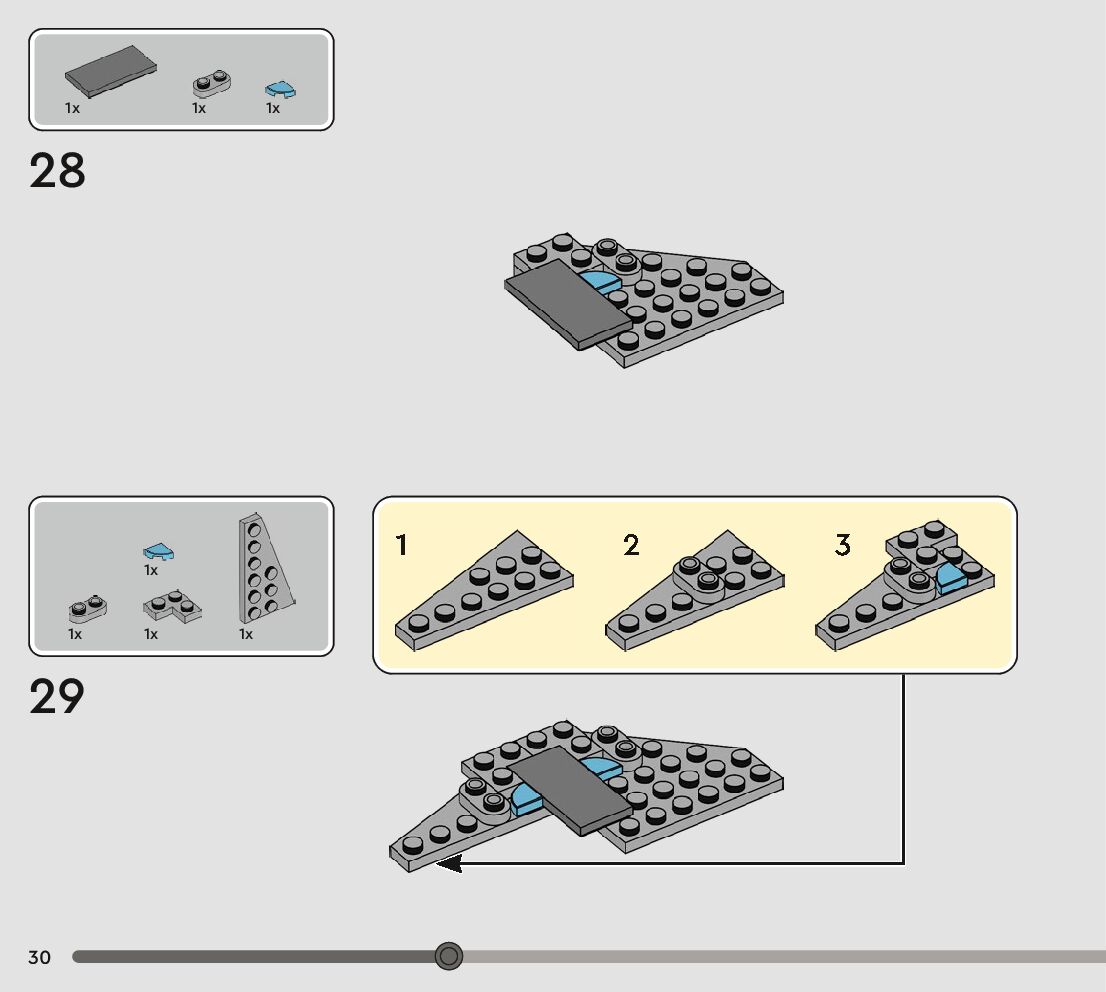 1x 1x 1x

28

1x

1x 1x 1x

29

1

2

3

30