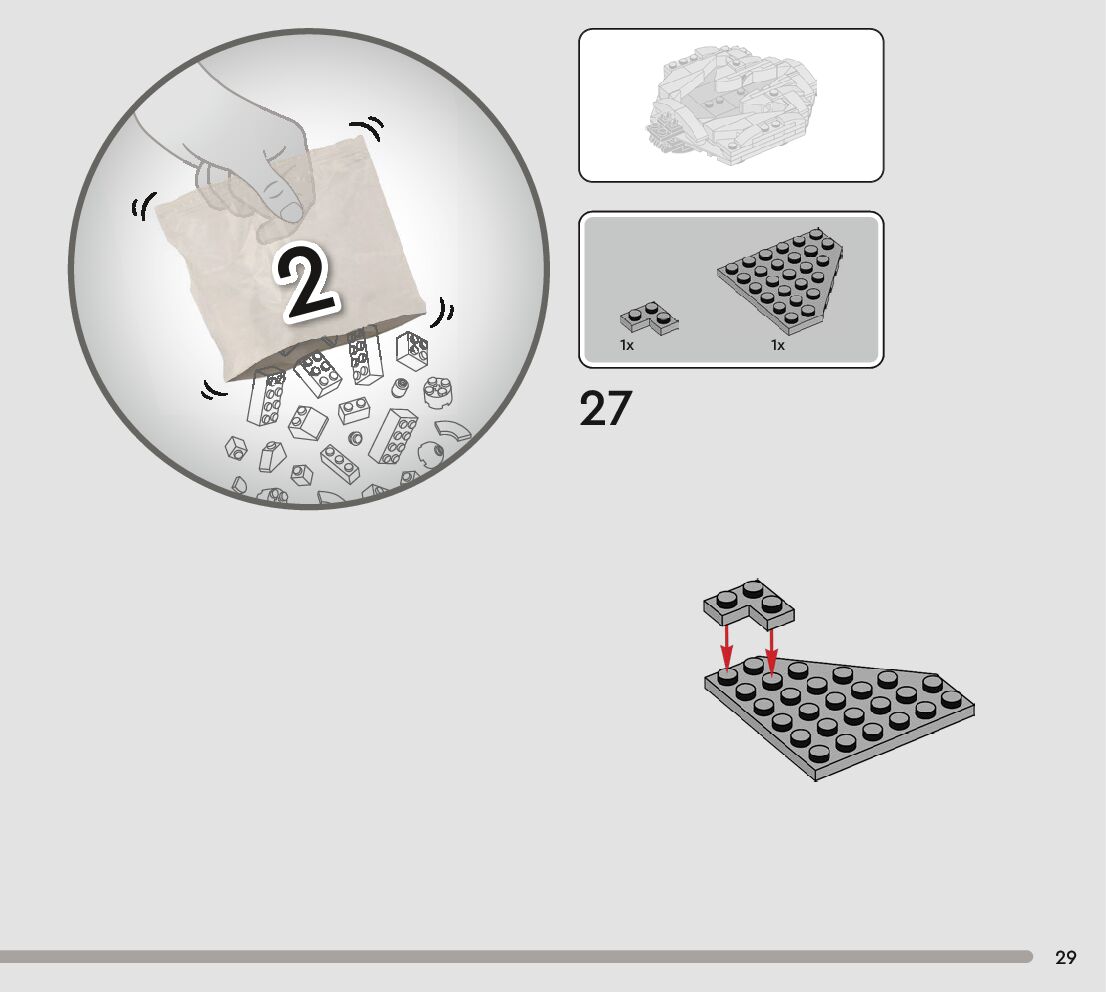 2

1x

1x

27

29