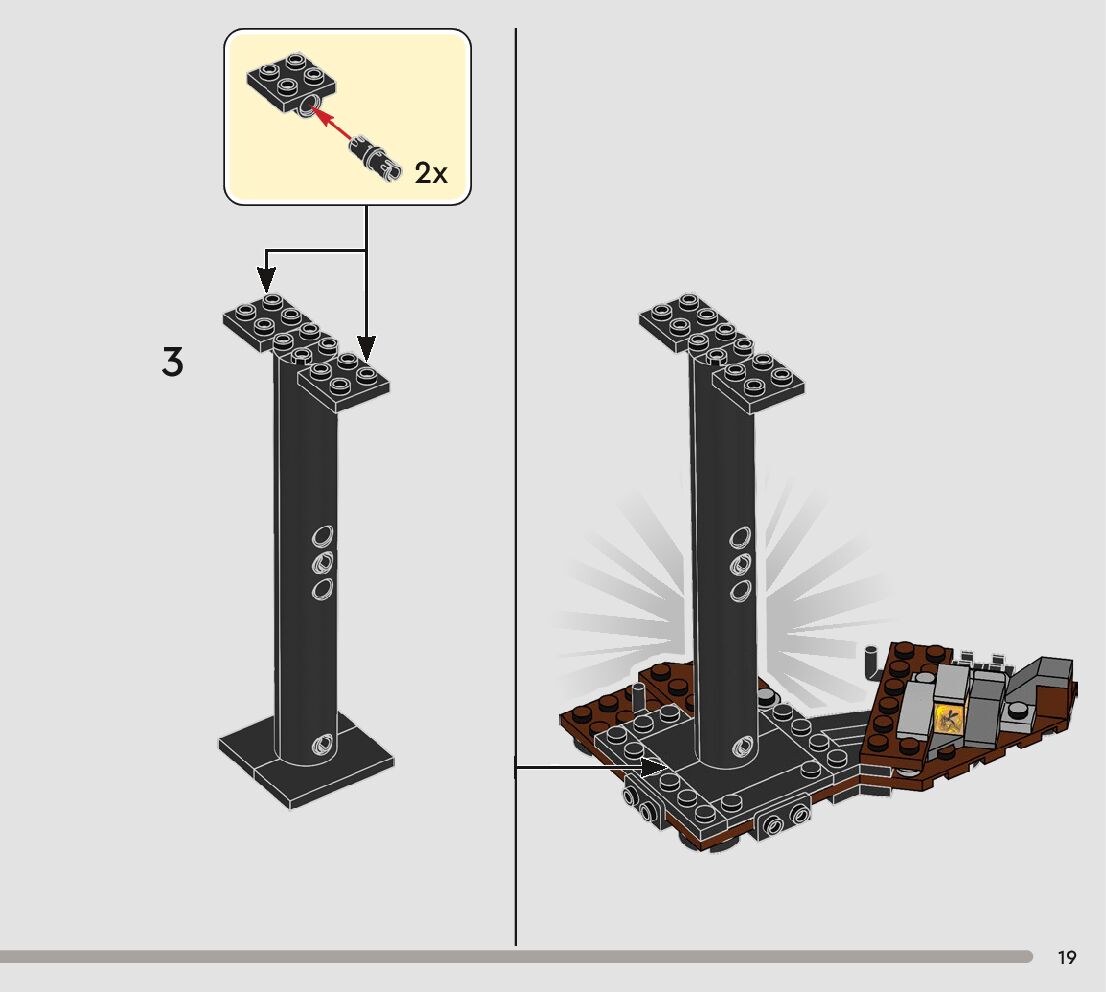 2x

3

19