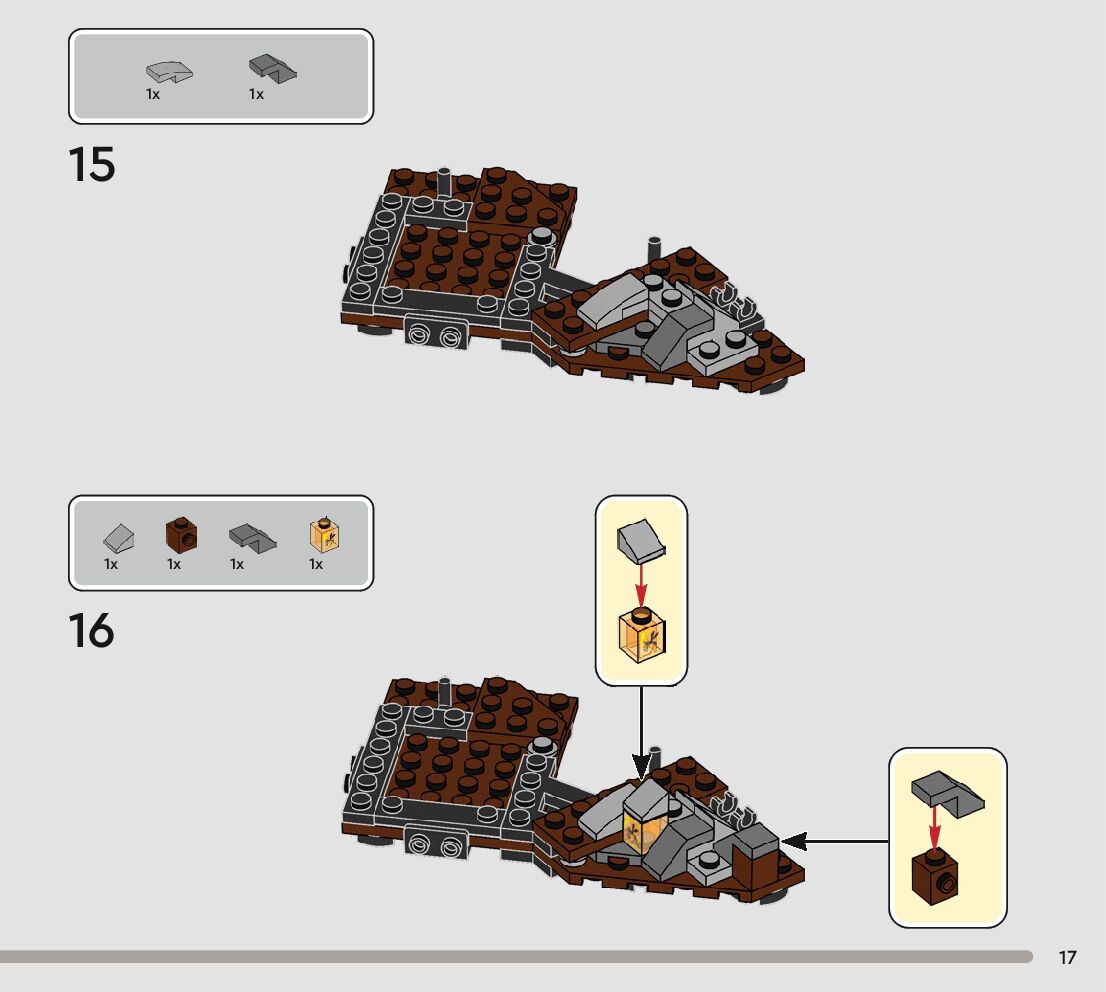 1x 1x

15

1x 1x 1x 1x

16

17