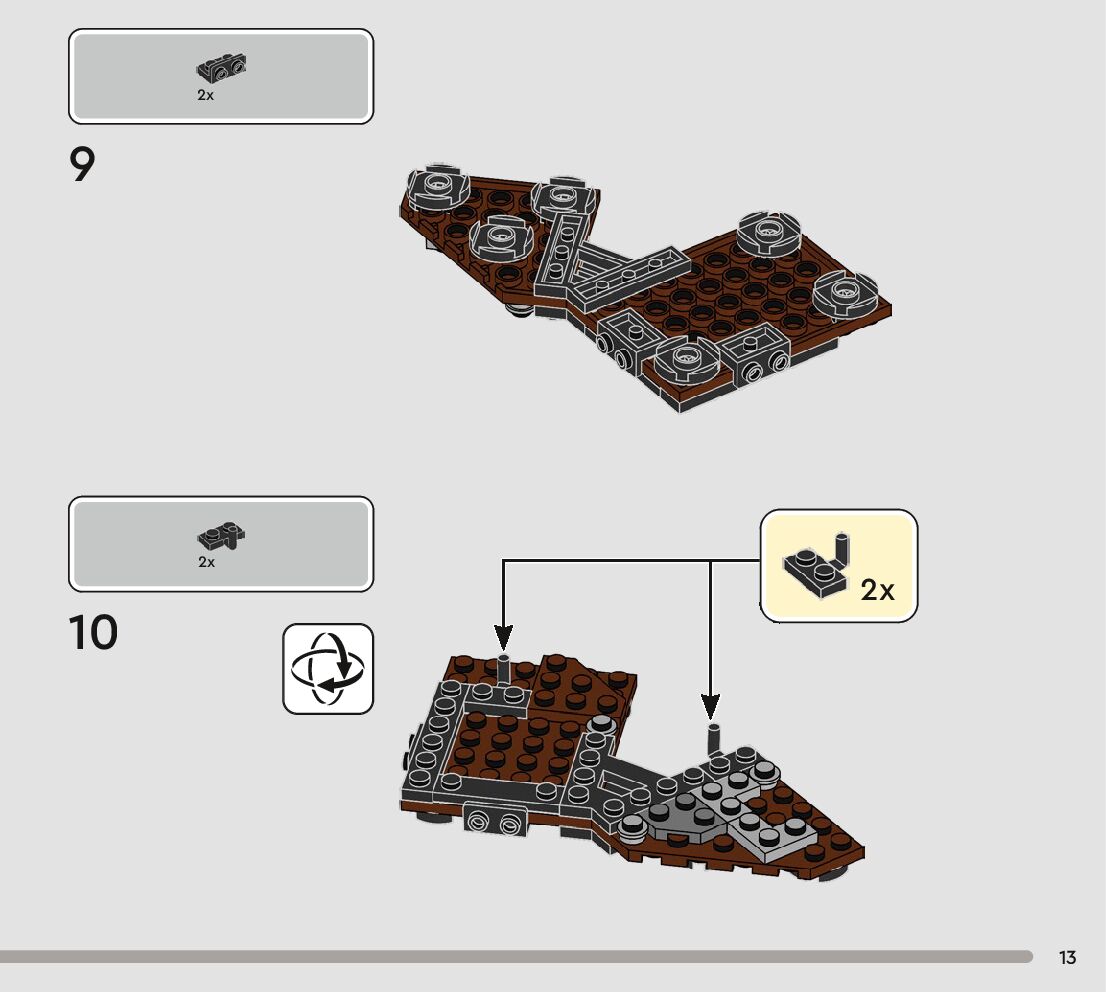 2x

9

2x

10

2x

13