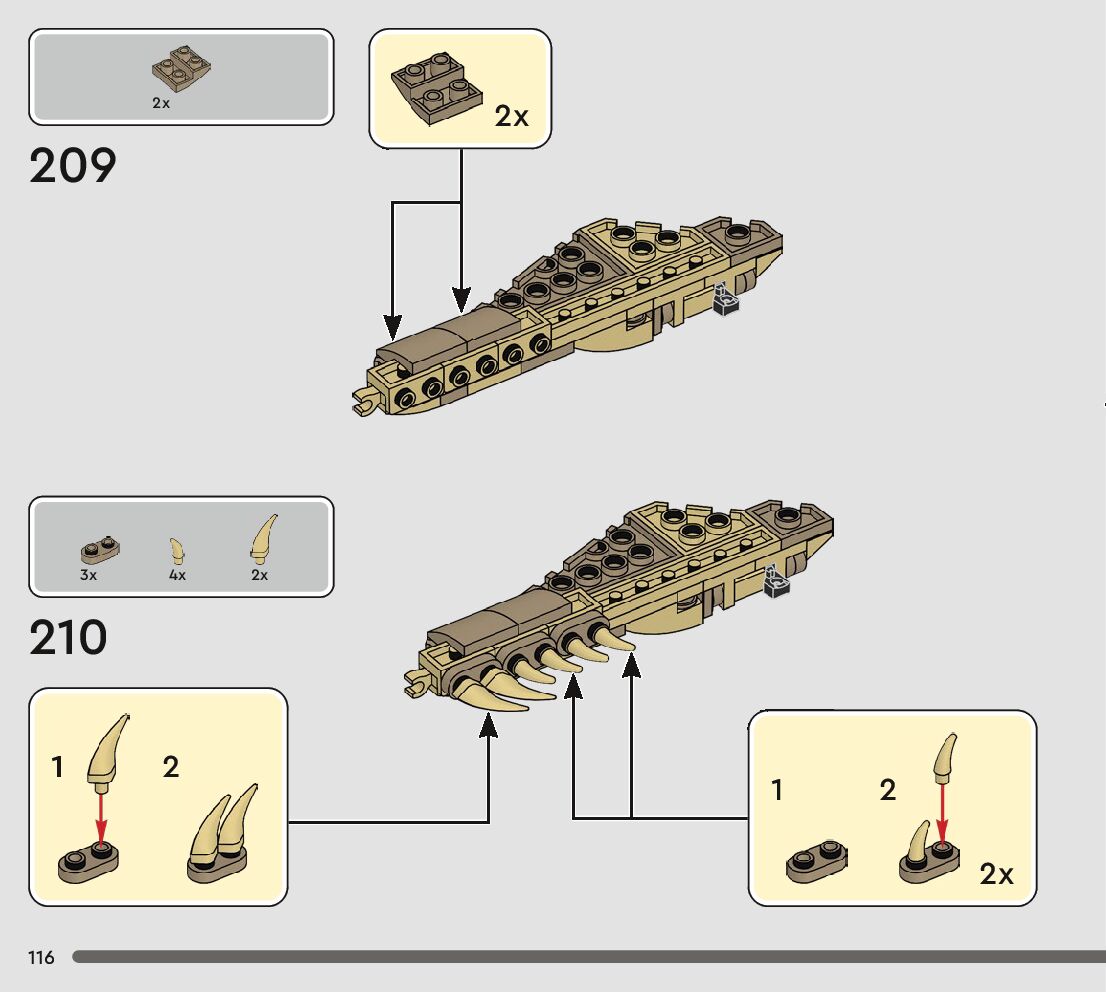 2x

2x

209

3x 4x 2x

210

1 2

1 2

2x

116