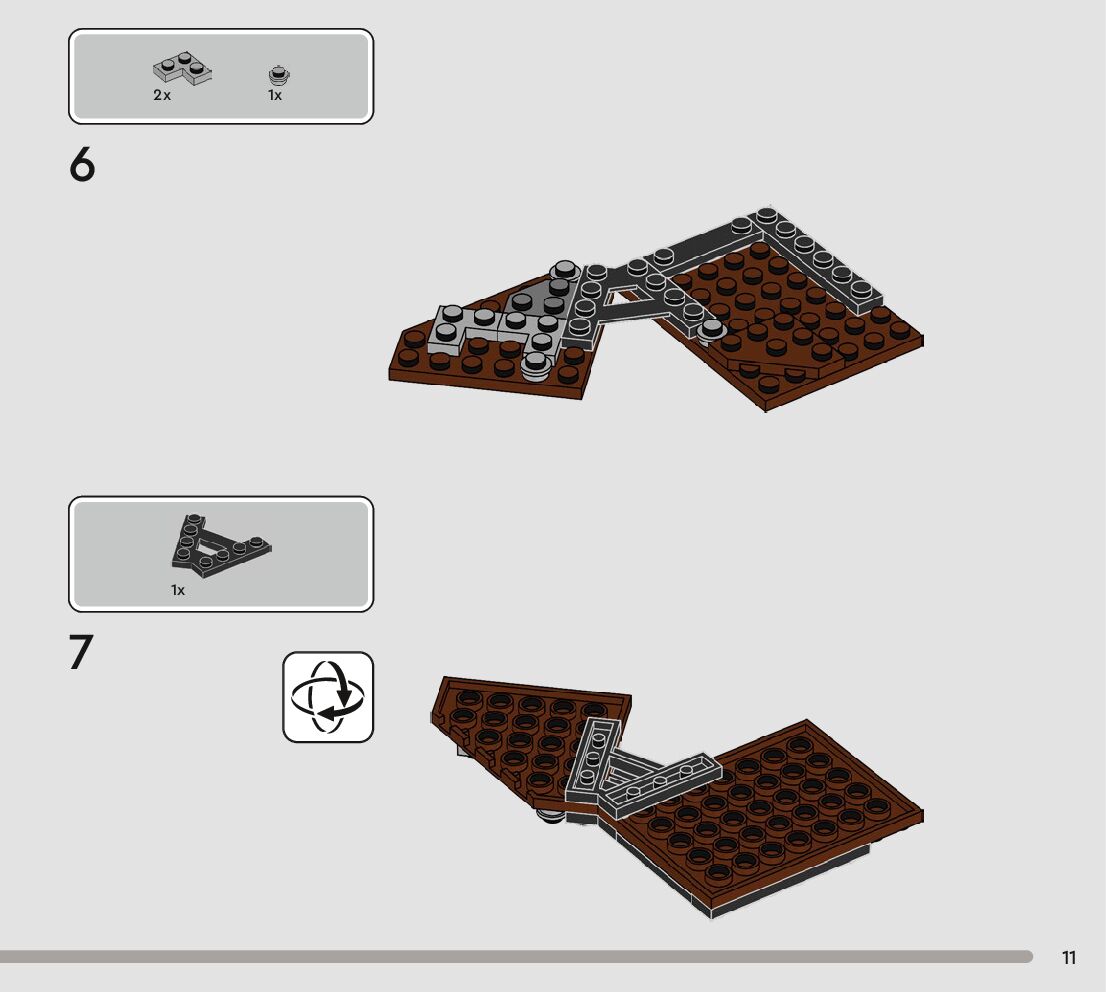 2x

1x

6

1x

7

11