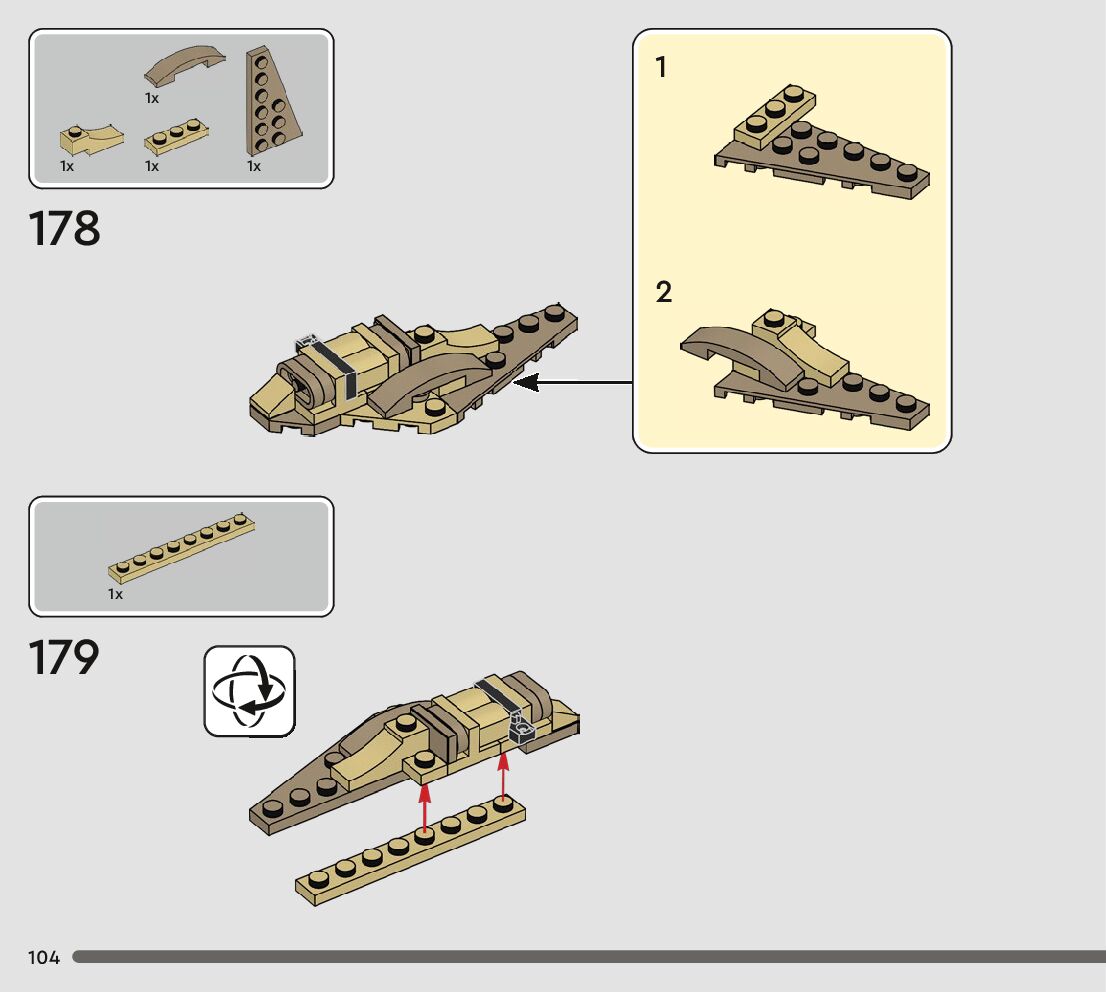 1x
1x
1x
1x

178

1

2

1x

179

104