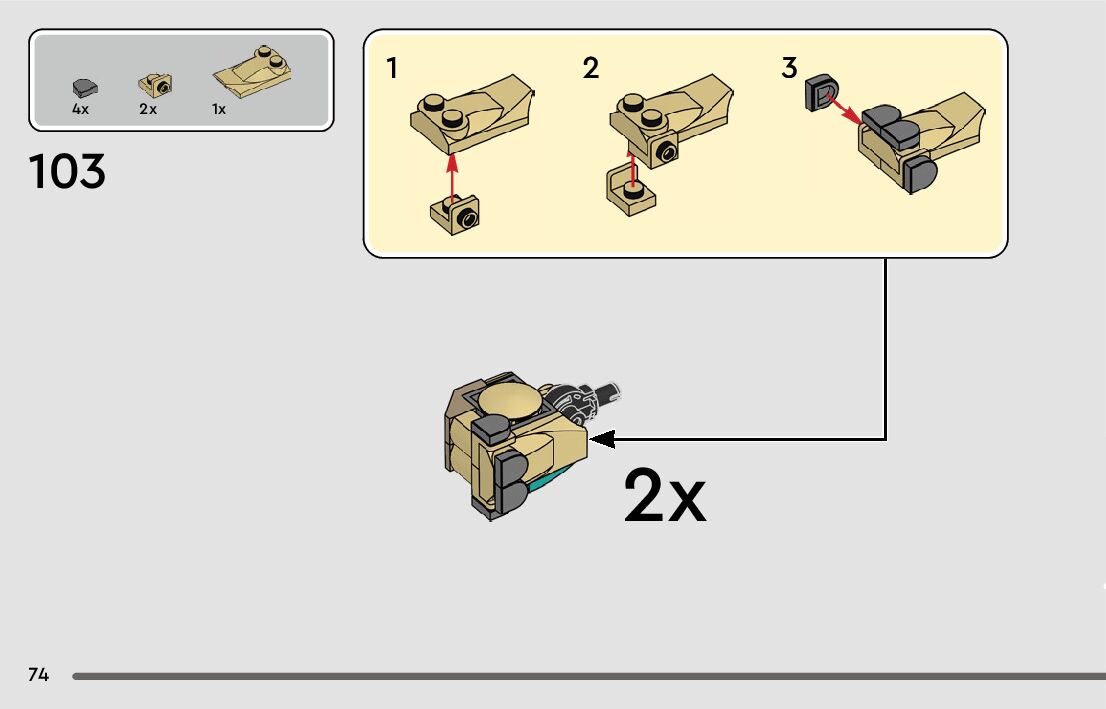 4x
2x
1x

103

1

2

3

2x

74