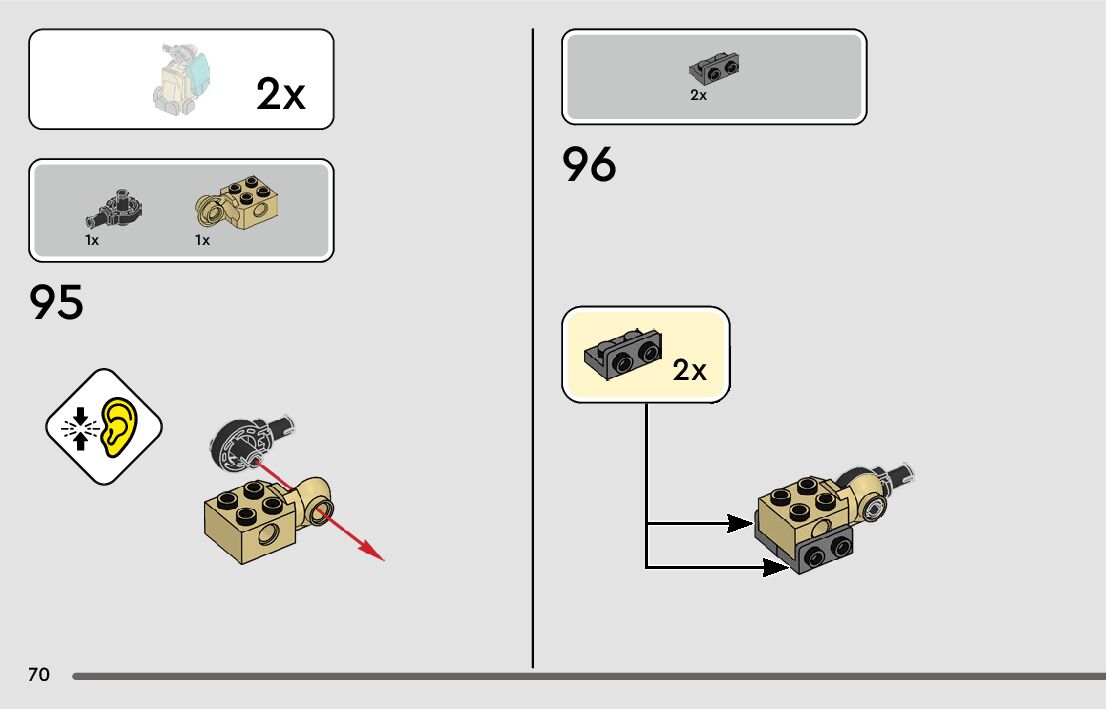 2x

1x 1x

95

2x

96

2x

70