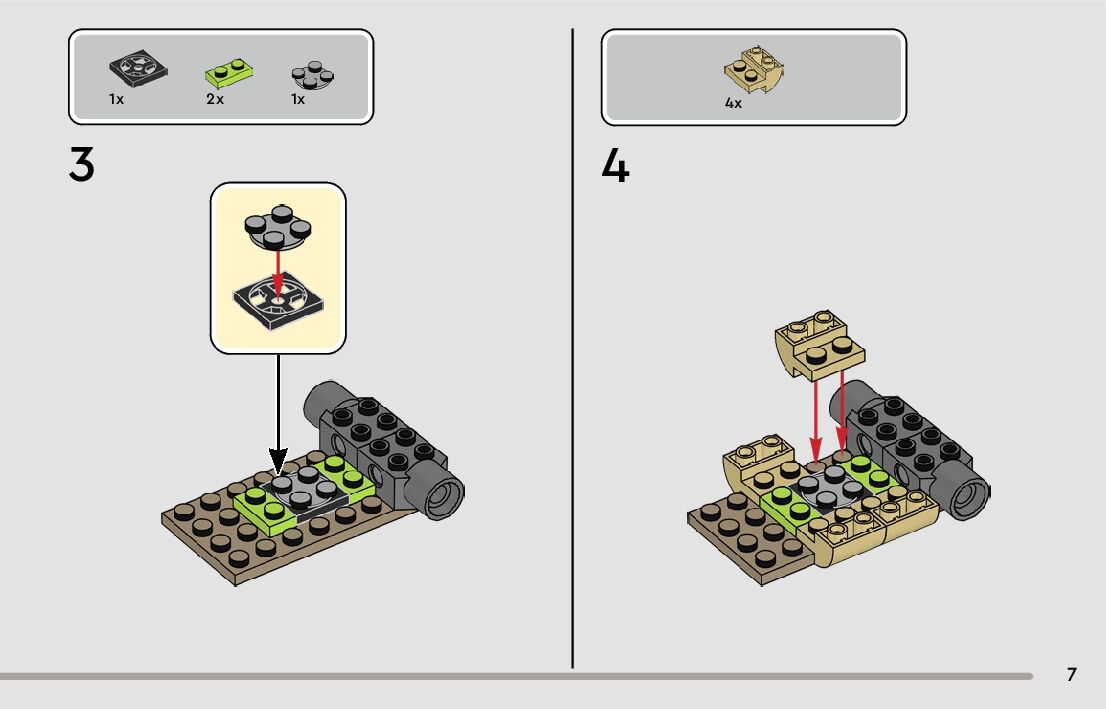 1x 2x 1x

3

4x

4

7