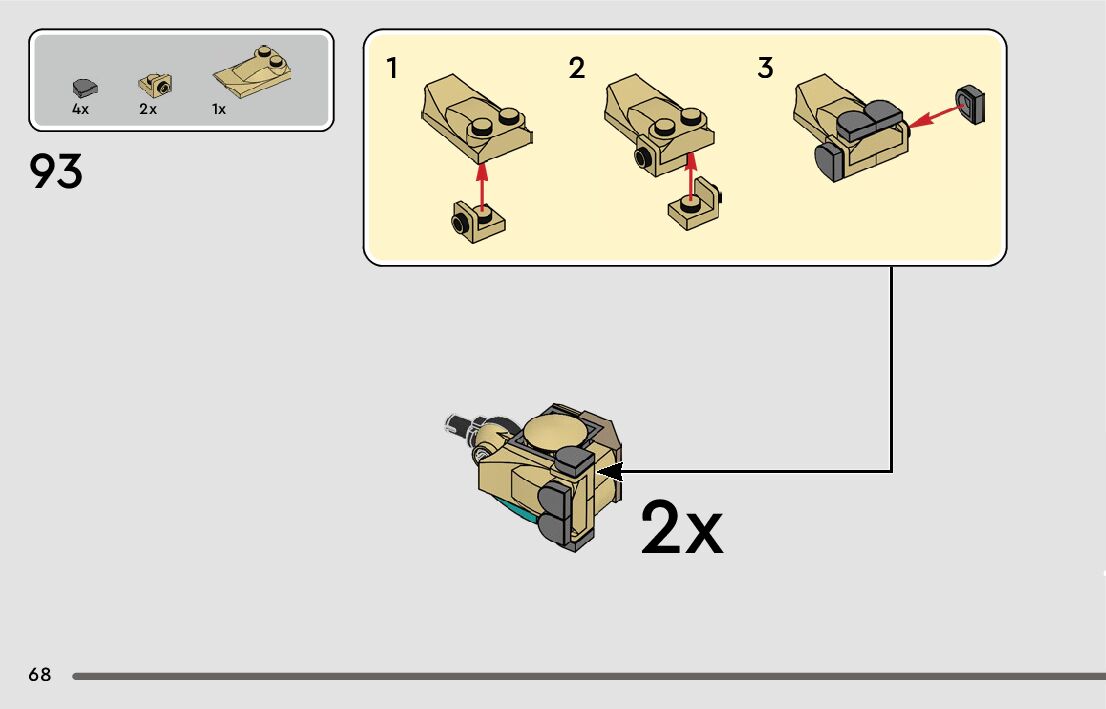 4x
2x
1x

93

1
2
3

2x

68