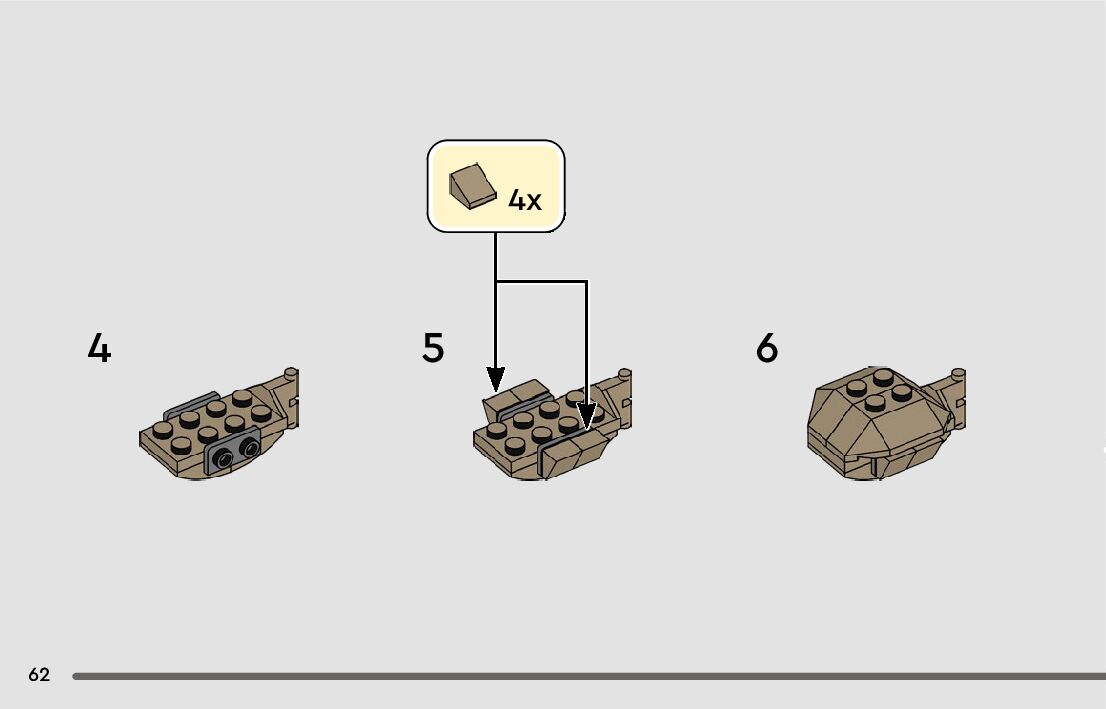 4x

4

5

6

62