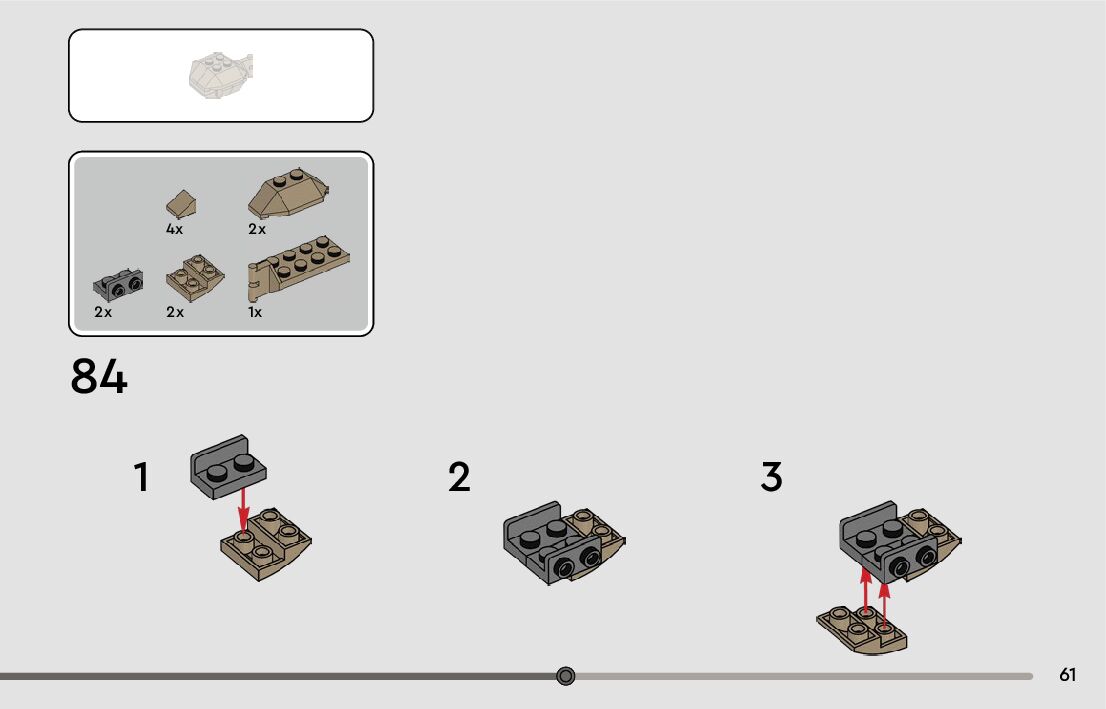 4x
2x
2x
2x
1x

84

1

2

3

61