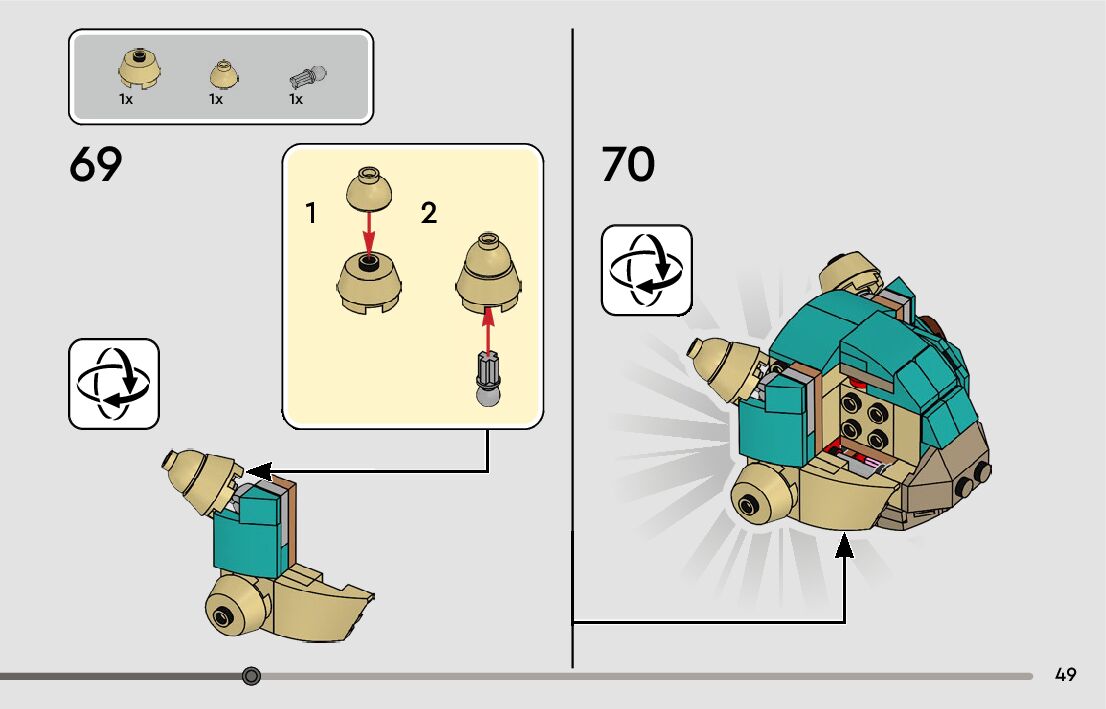 1x 1x 1x

69

1 2

70

49