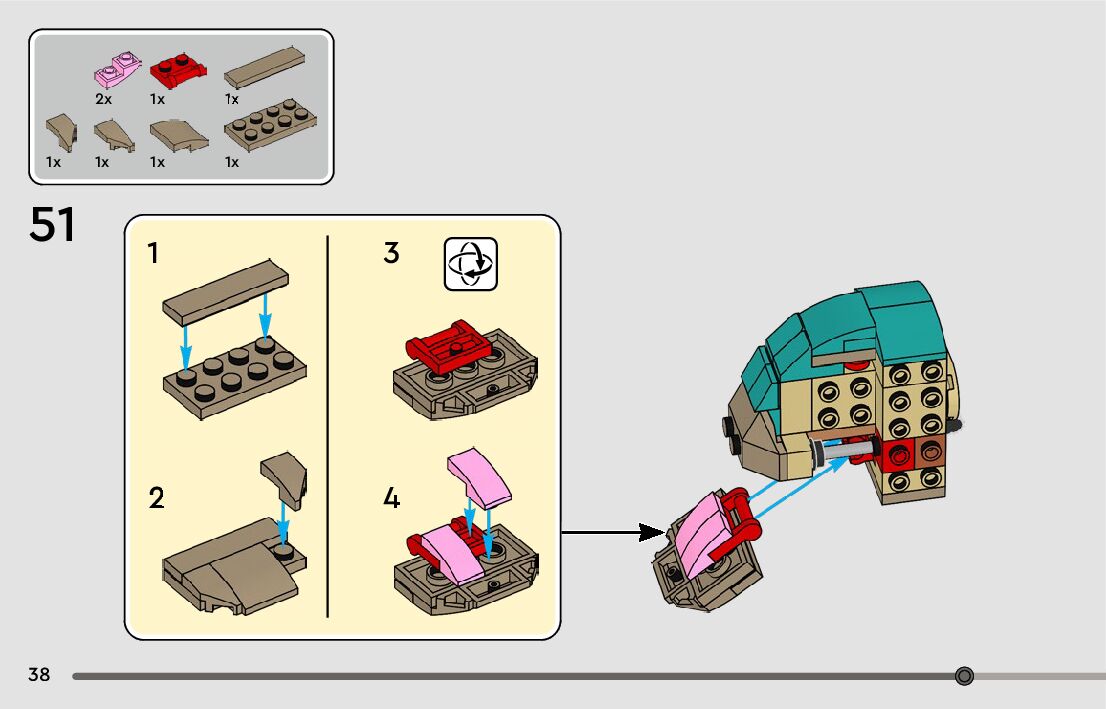 2x 1x 1x

1x 1x 1x 1x

51

1

2

3

4

38