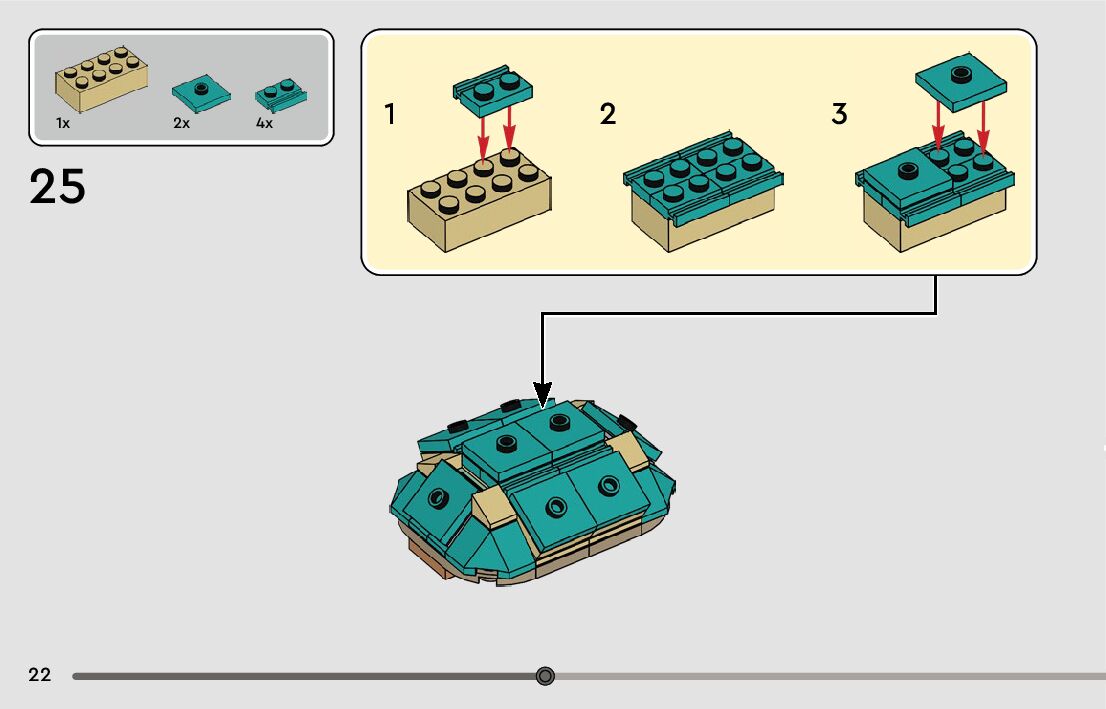 1x
2x
4x

25

1
2
3

22