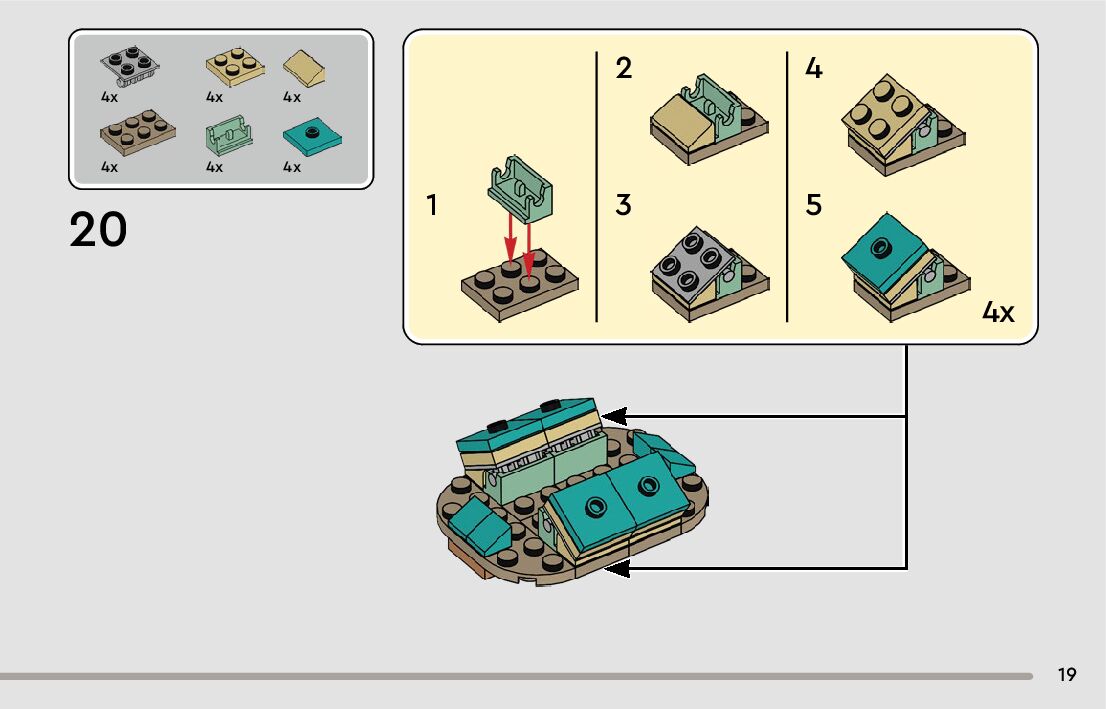 4x
4x
4x
4x
4x
4x

20

1
2
3
4
5
4x

19