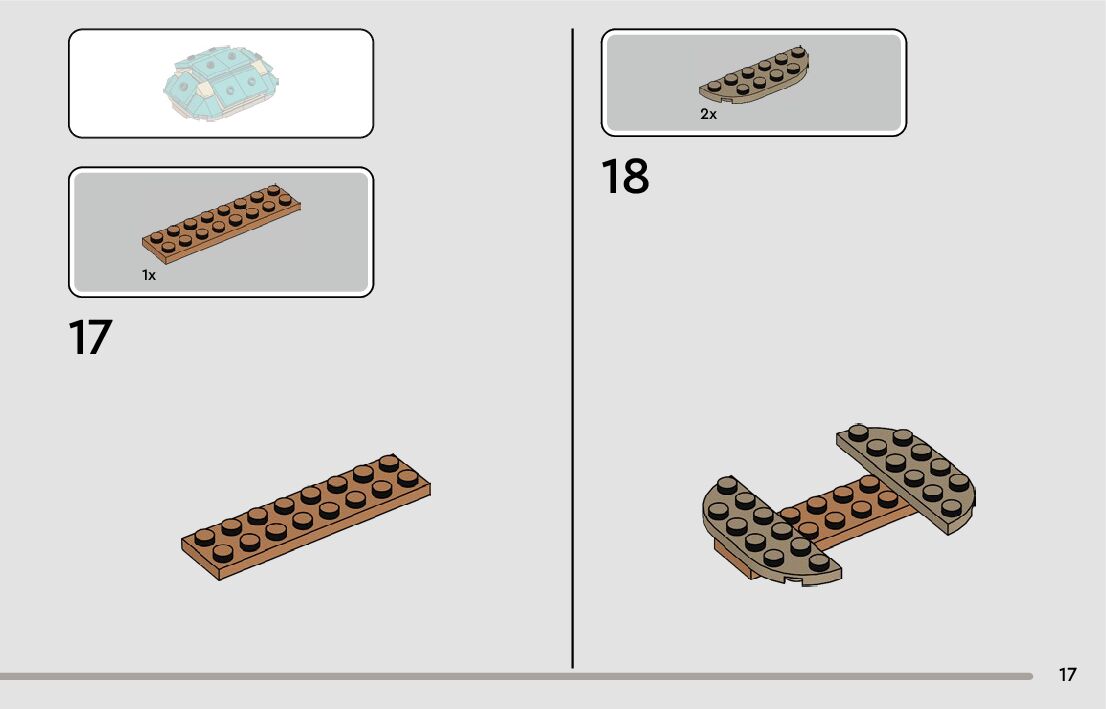 1x

17

2x

18

17