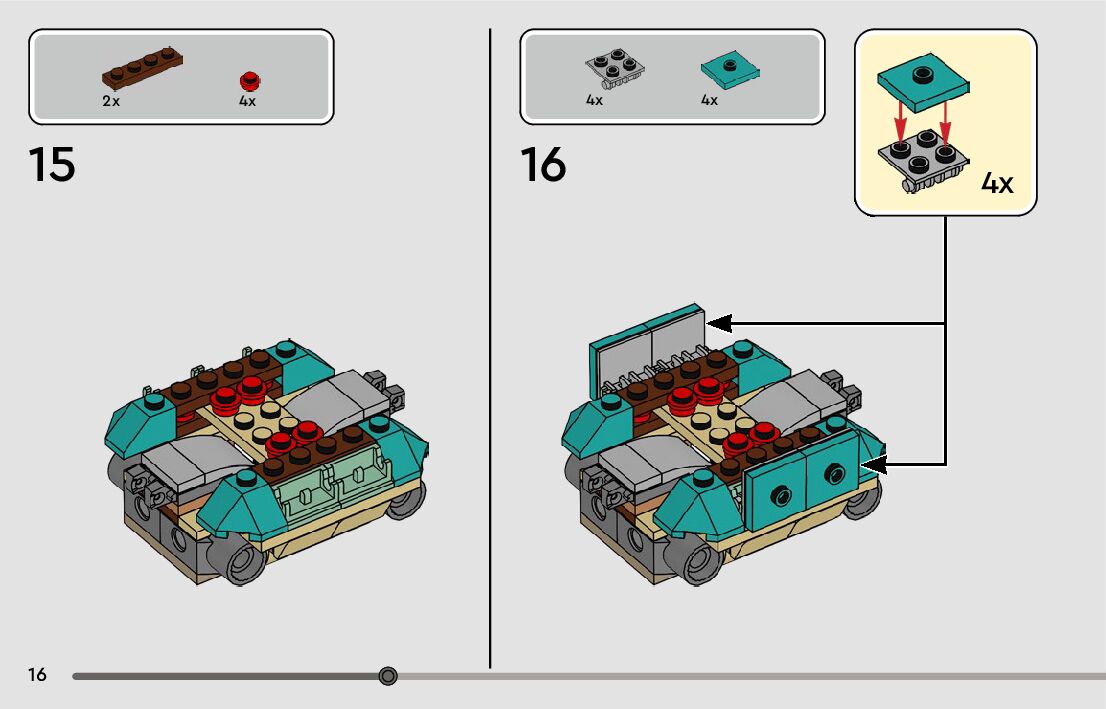 2x
4x
15

4x
4x
16
4x

16