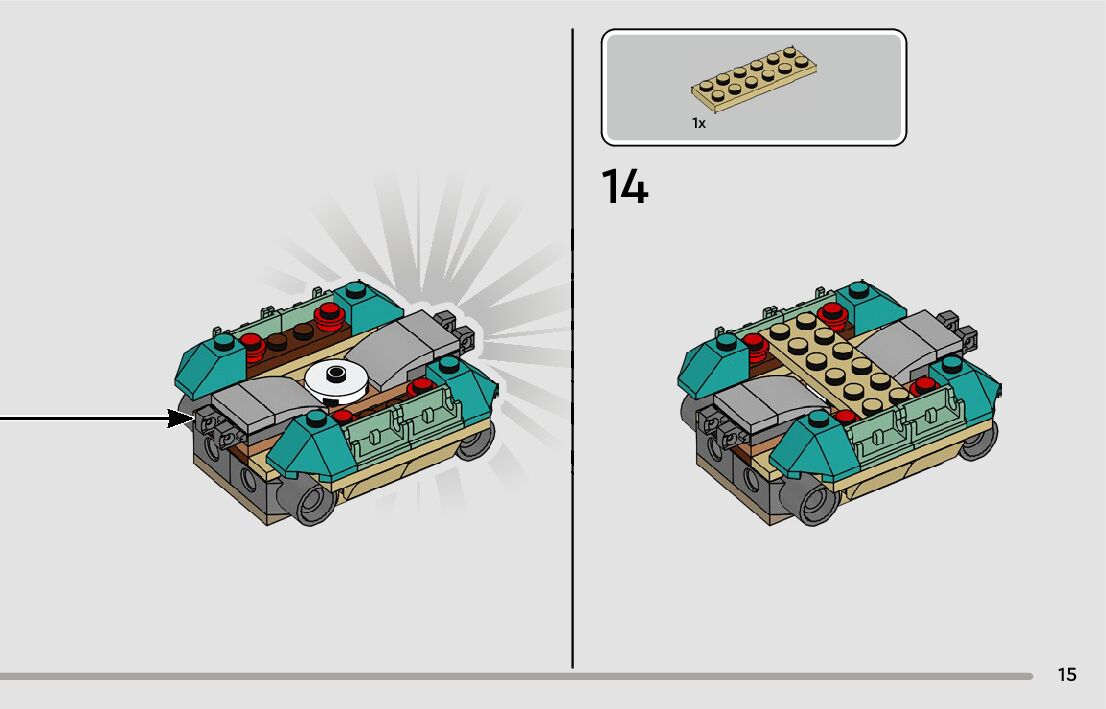 1x

14

15