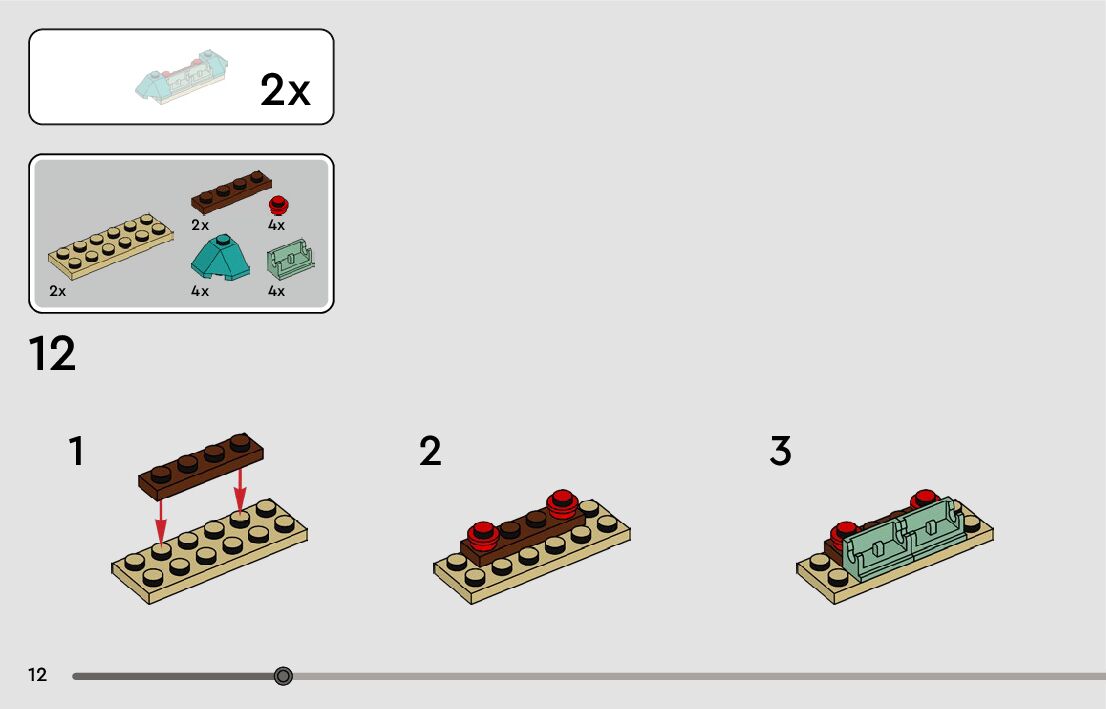 2x

2x
4x
2x
4x
4x

12

1

2

3

12