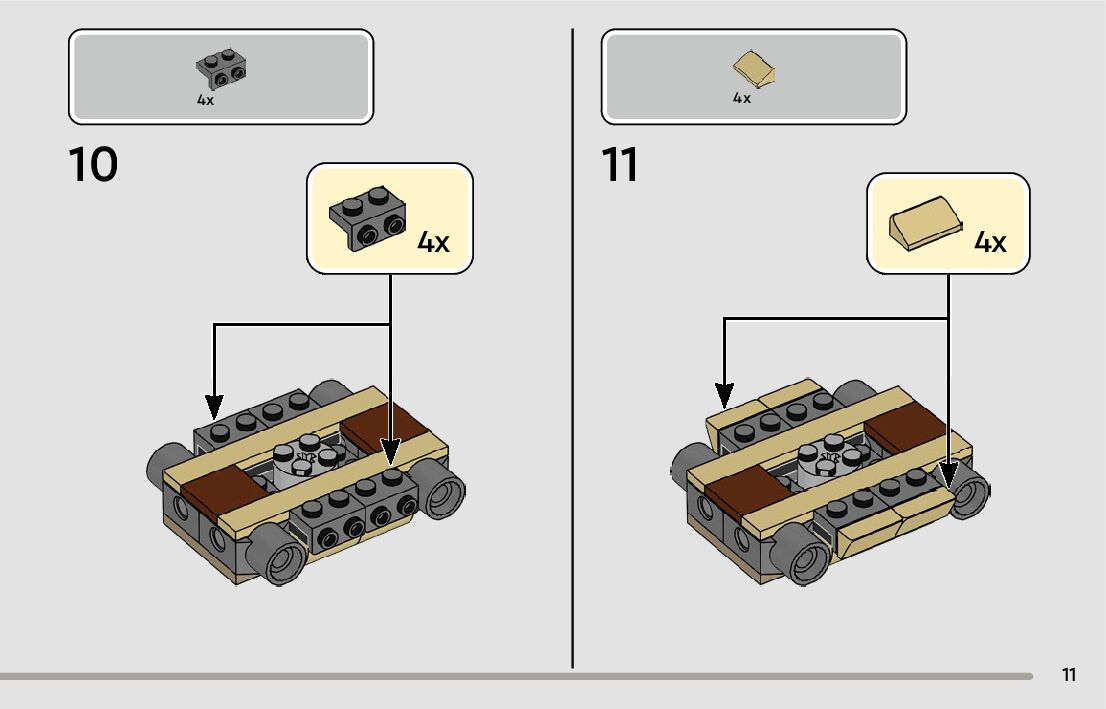 4x

10

4x

4x

11

4x

11