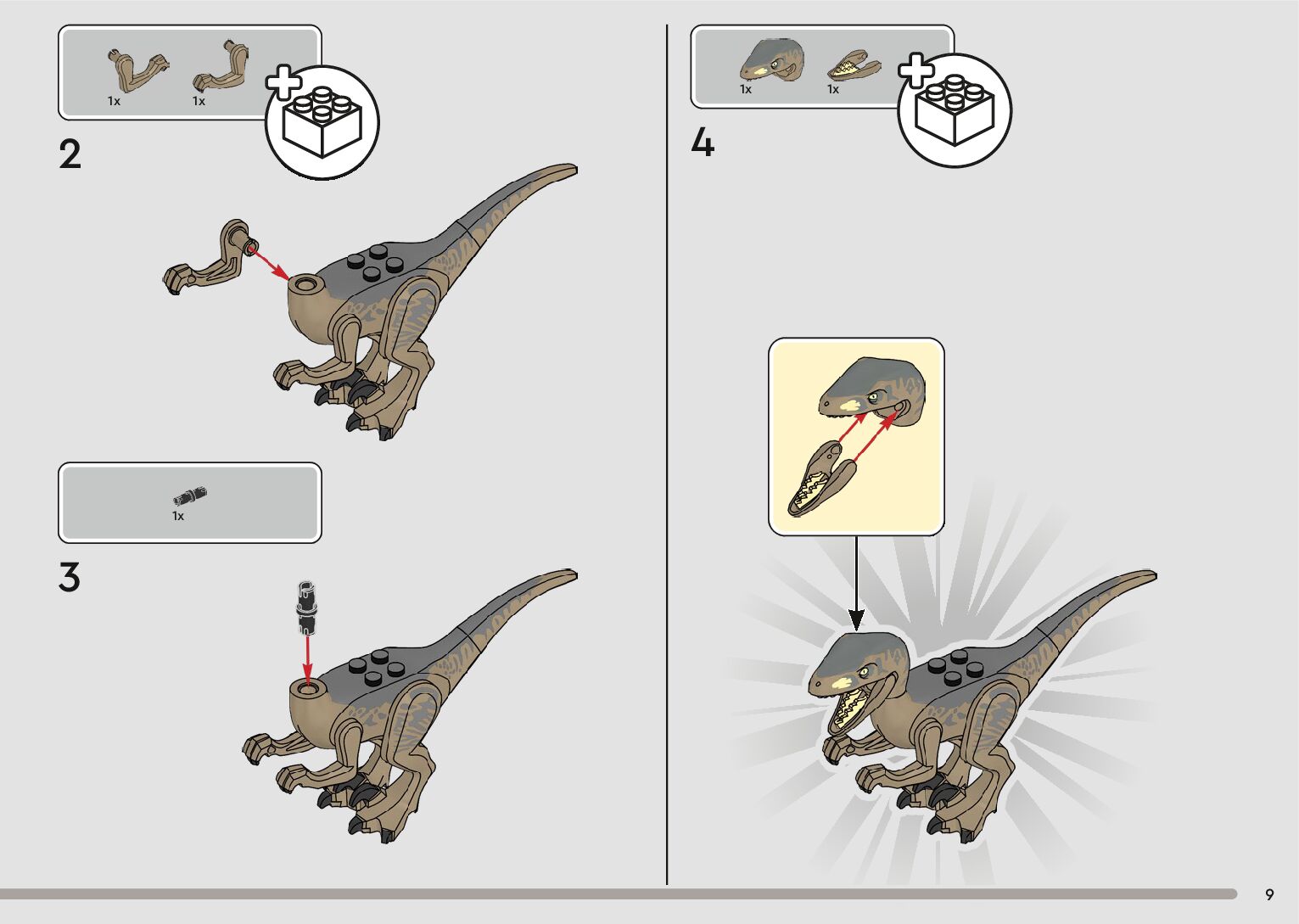 1x 1x

2

1x

3

1x 1x

4

9