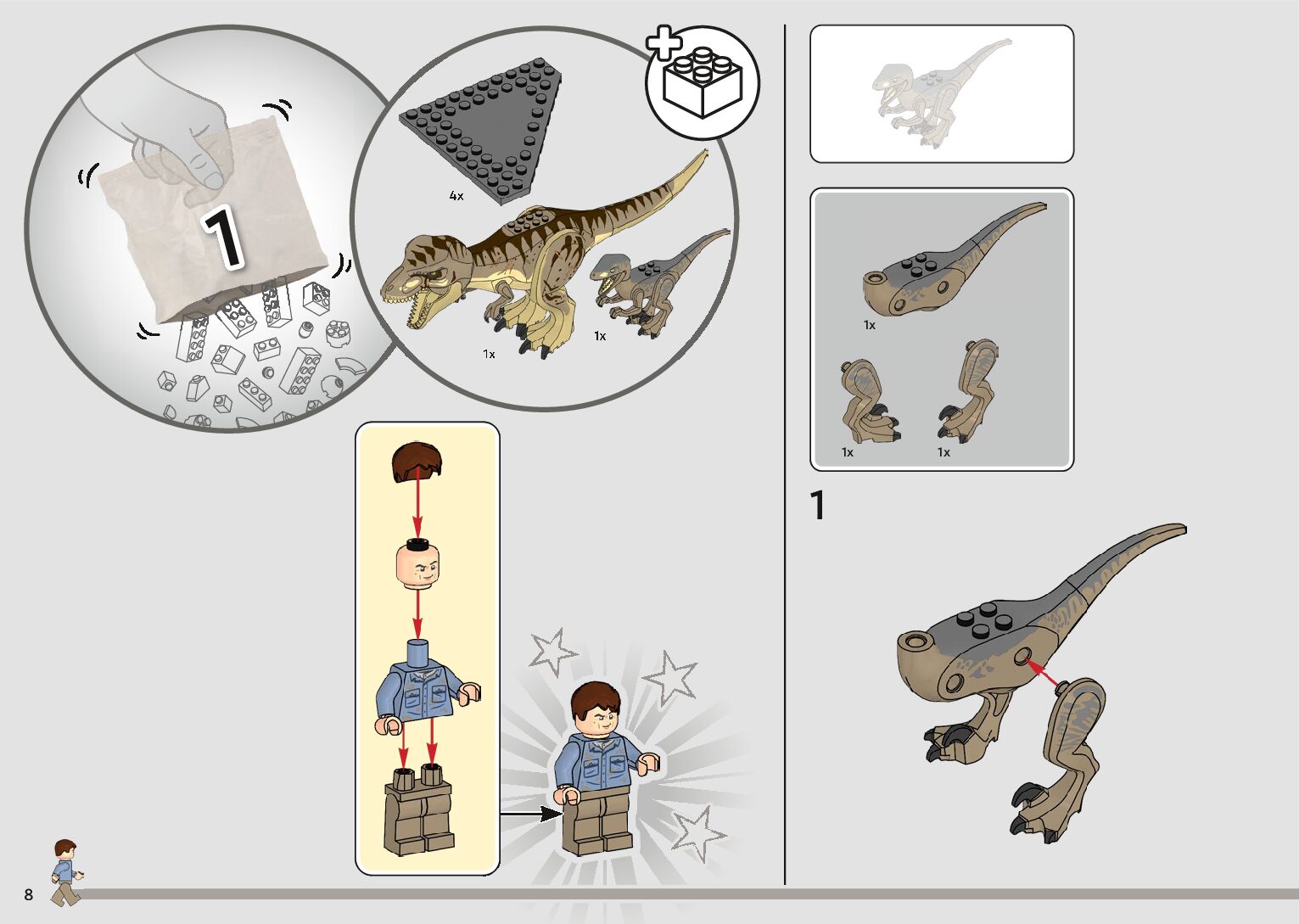 1

4x

1x

1x

1x

1x

1x

1

8