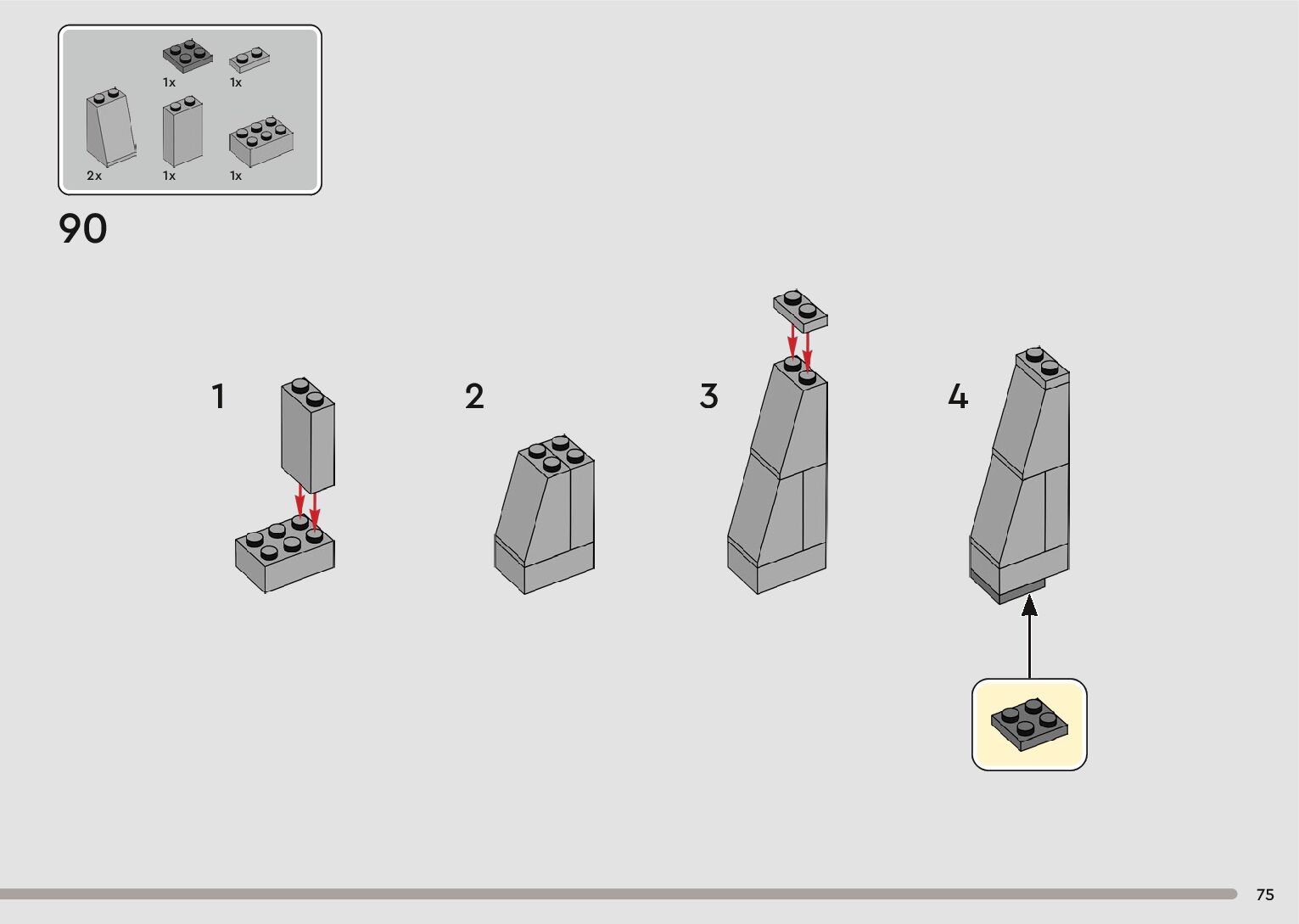 1x
1x
2x
1x
1x

90

1

2

3

4

75