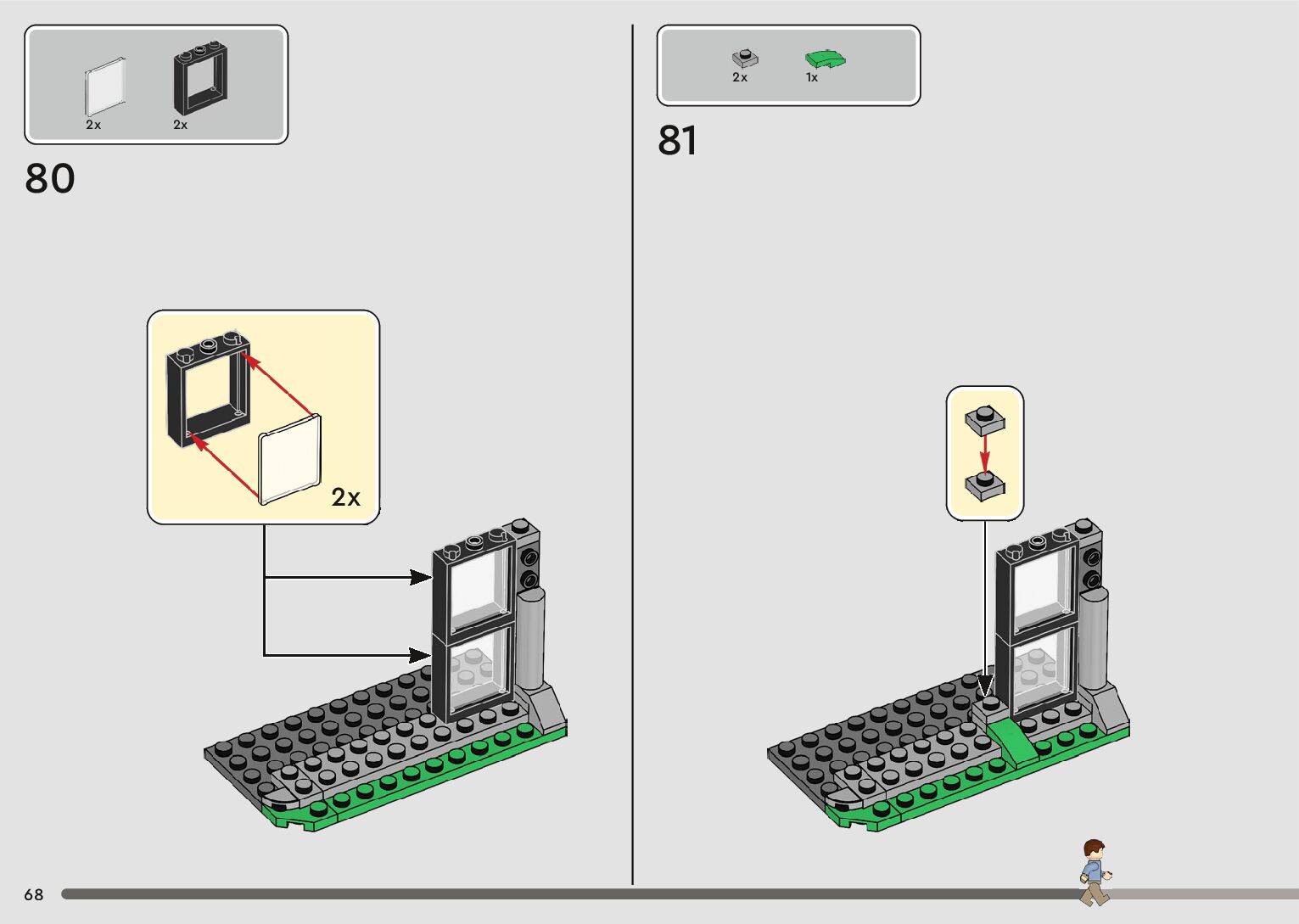 2x 2x

80

2x

2x 1x

81

68