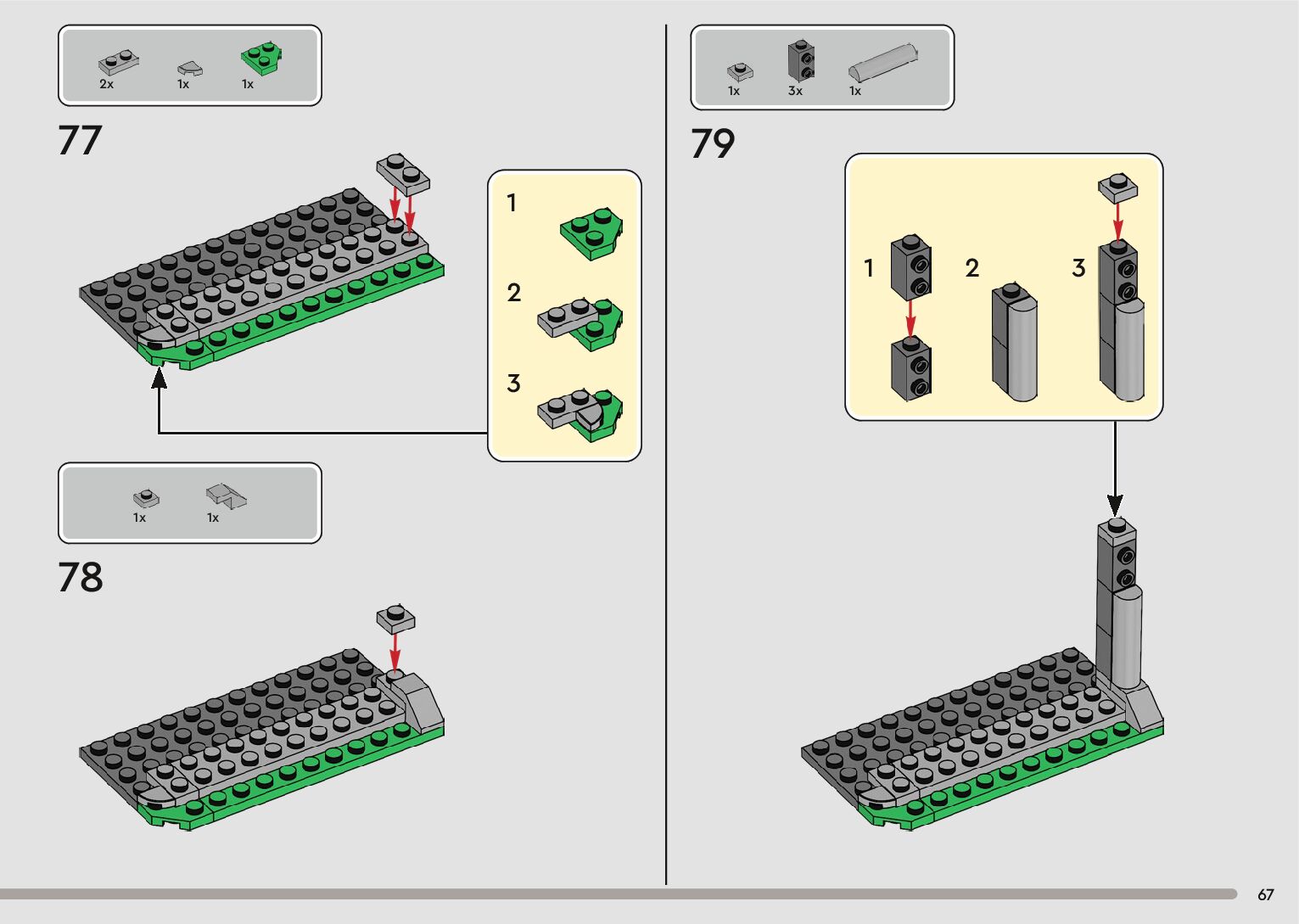 2x 1x 1x

77

1

2

3

1x 1x

78

1x 3x 1x

79

1 2 3

67