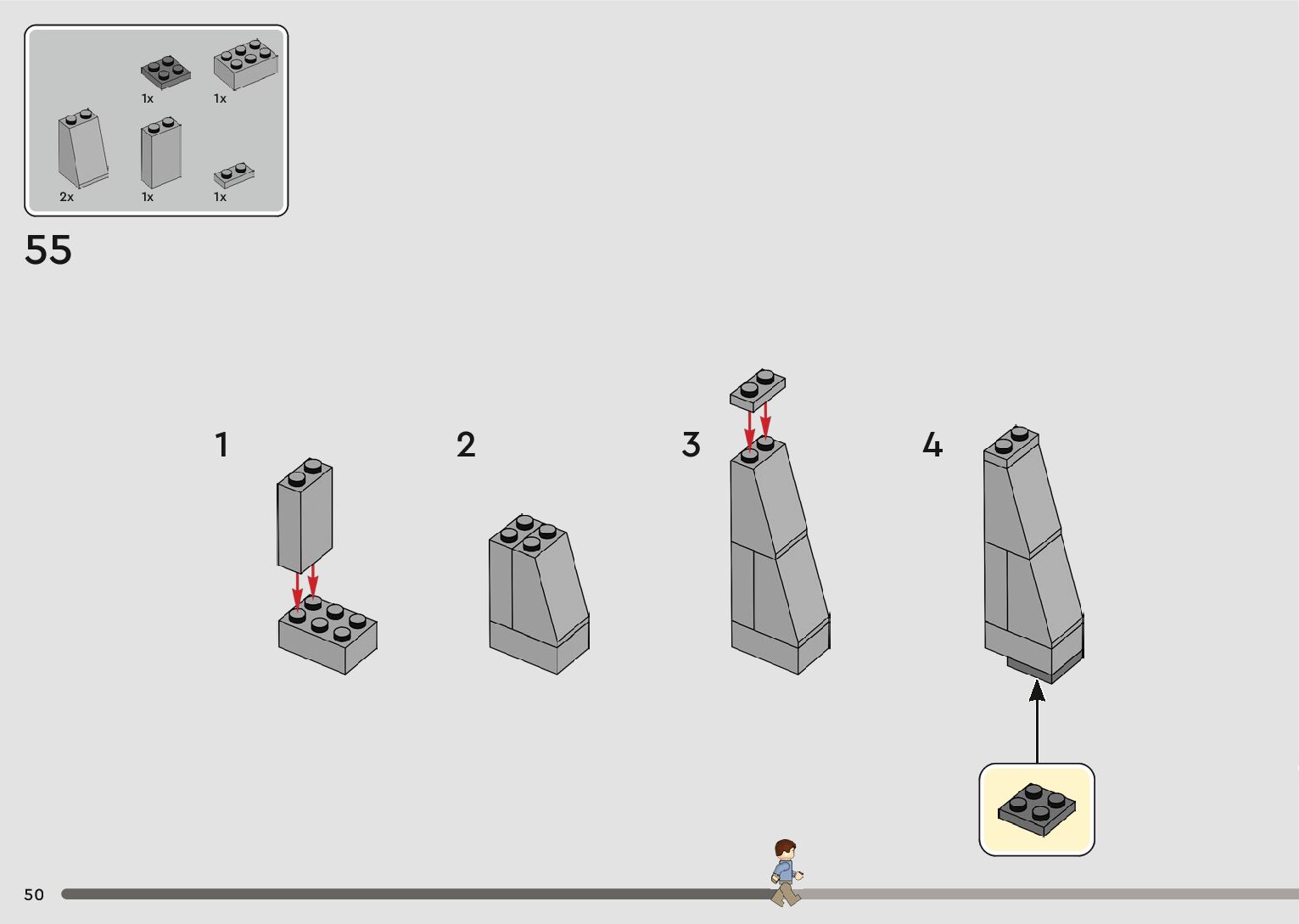 1x 1x
2x 1x 1x

55

1

2

3

4

50