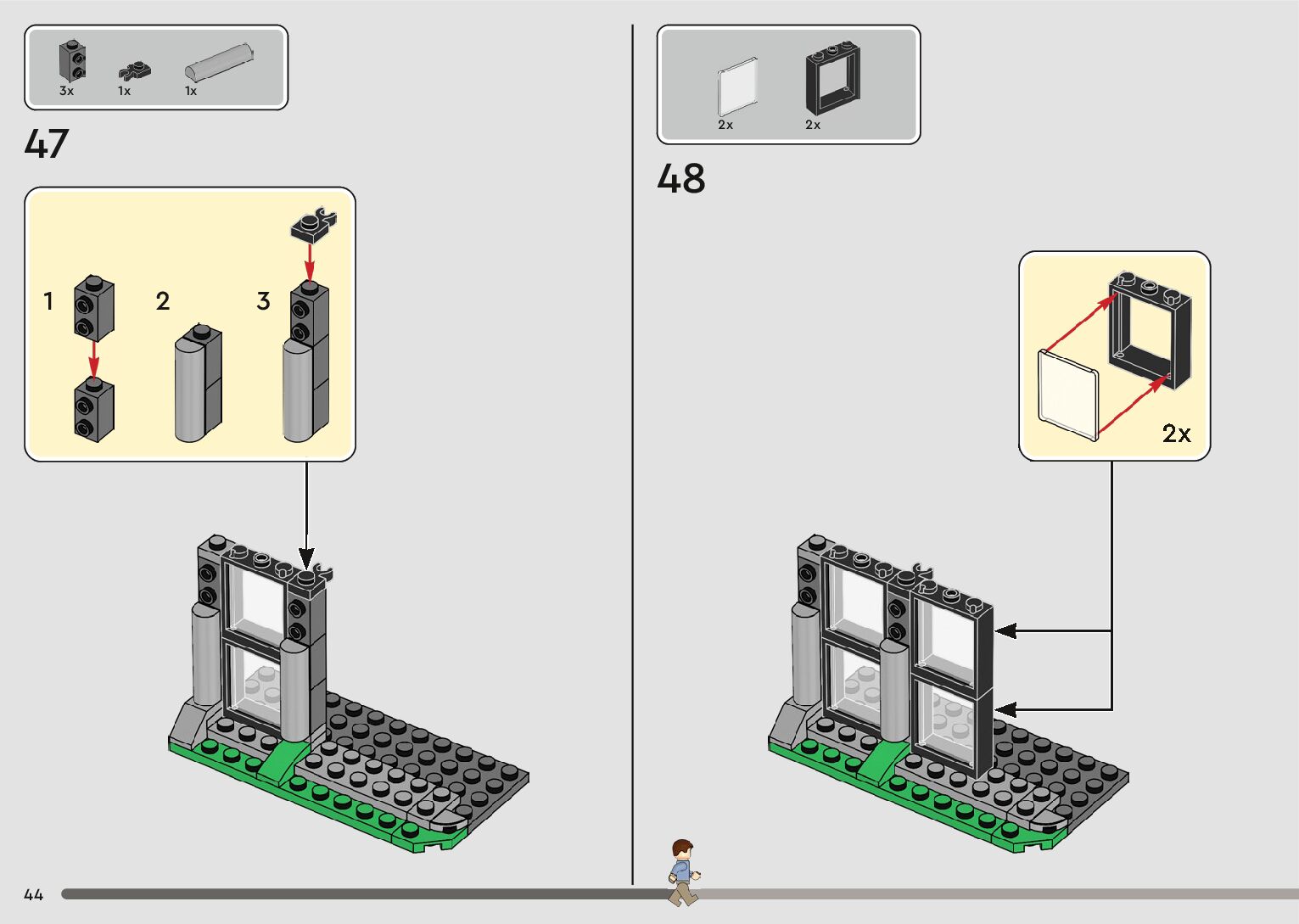 3x
1x
1x

47

1
2
3

2x
2x

48

2x

44