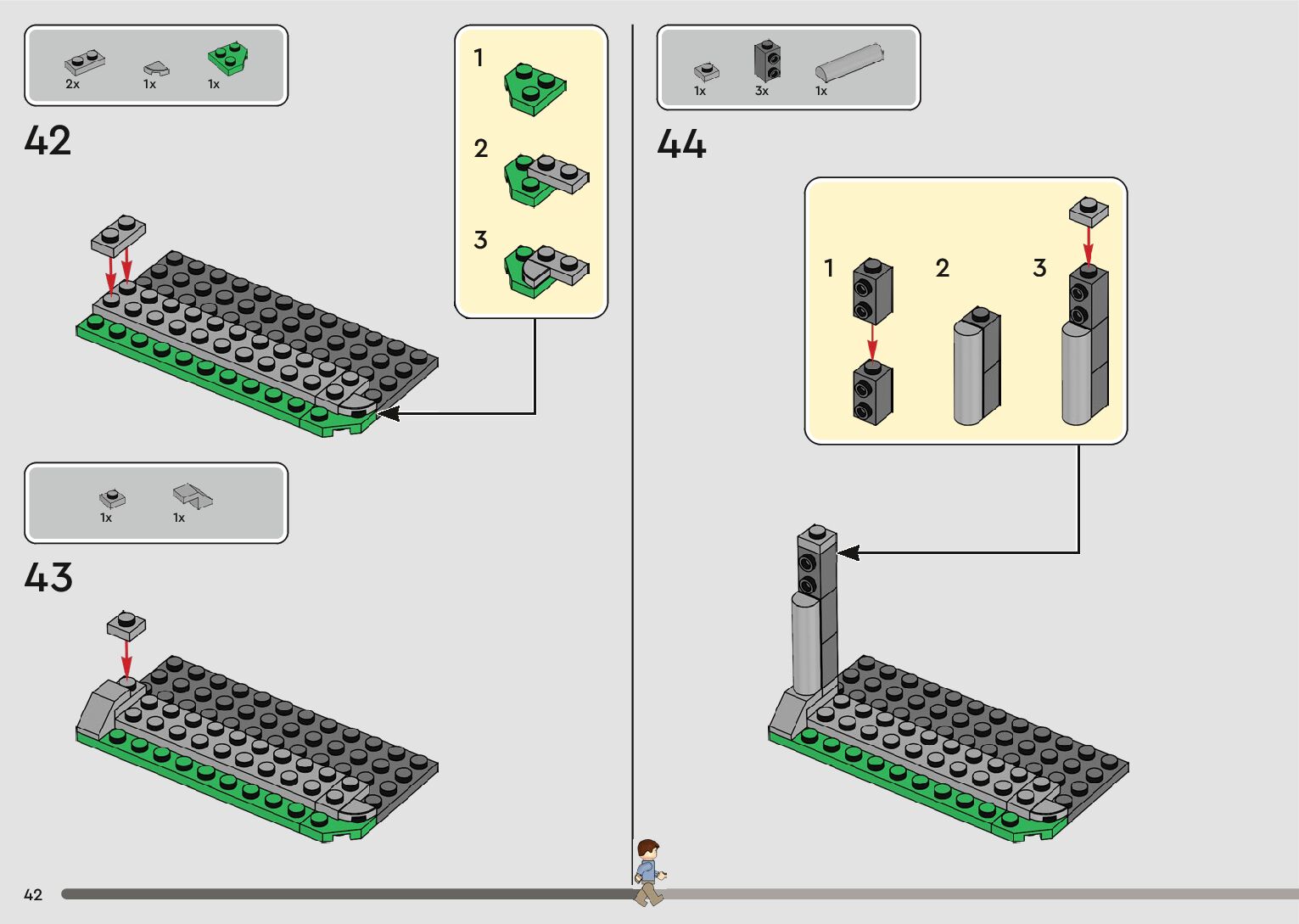 2x 1x 1x

42

1

2

3

1x 1x

43

1x 3x 1x

44

1

2

3

42