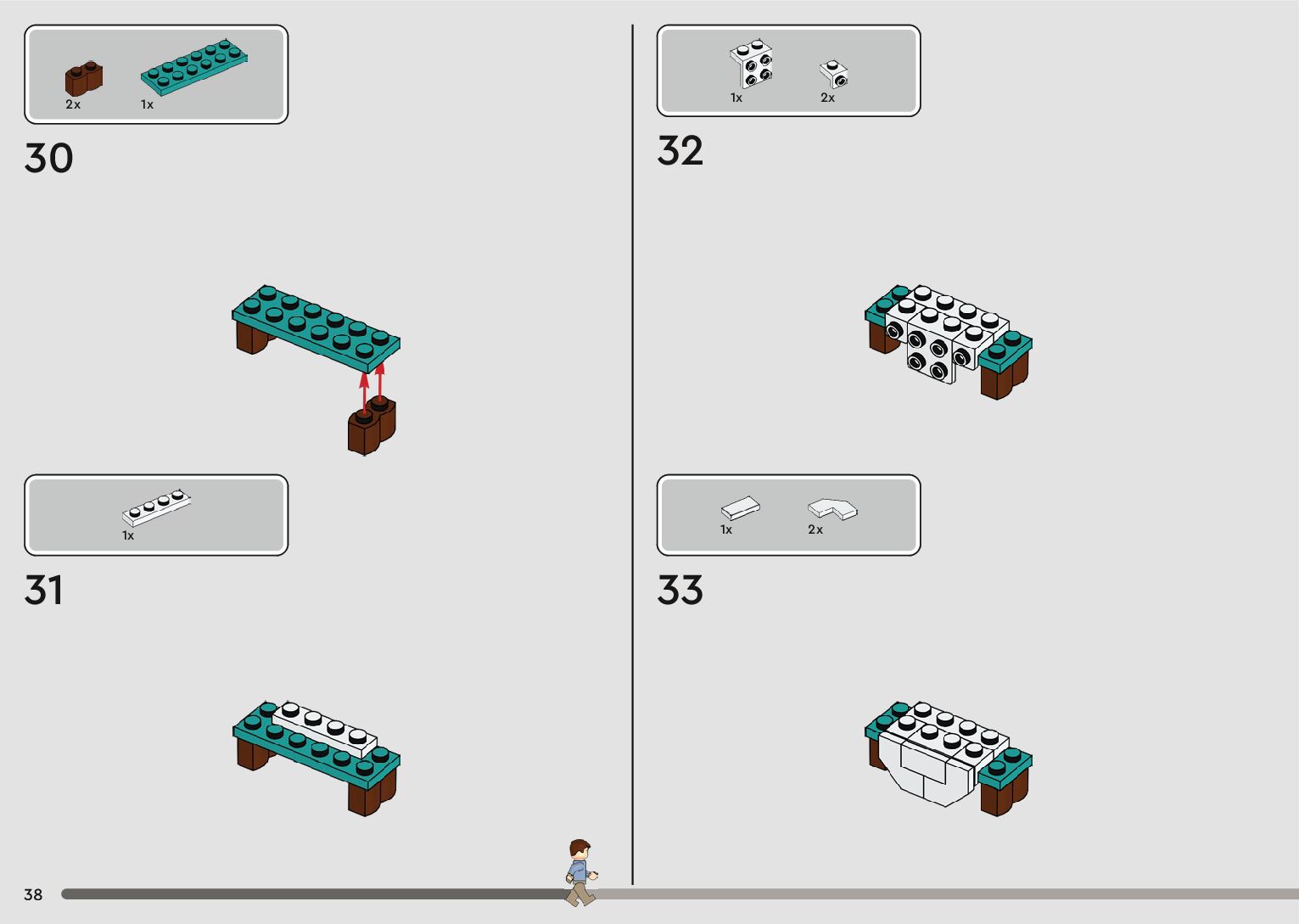 2x 1x

30

1x

31

1x 2x

32

1x 2x

33

38