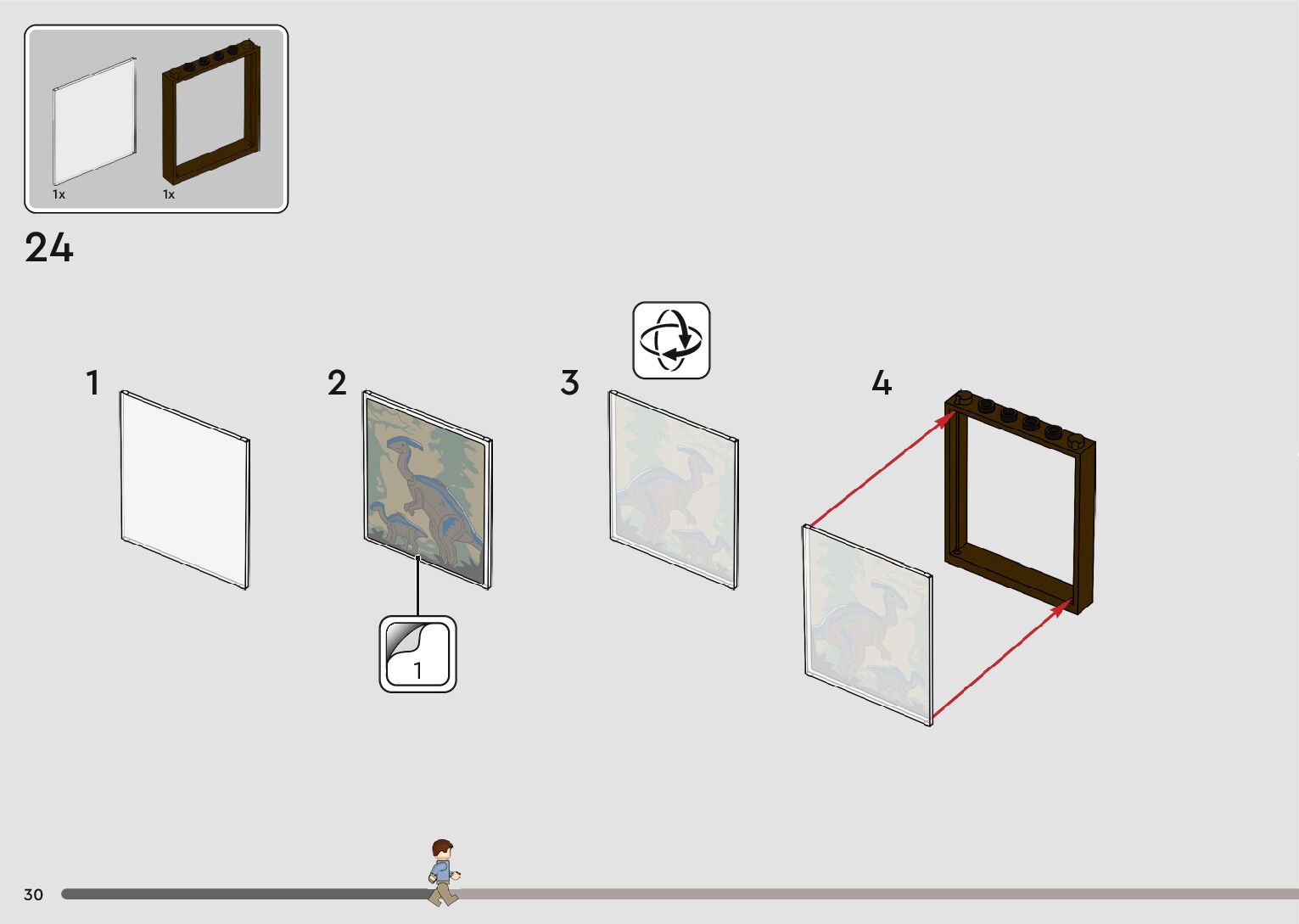 1x 1x

24

1

2

1

3

4

30