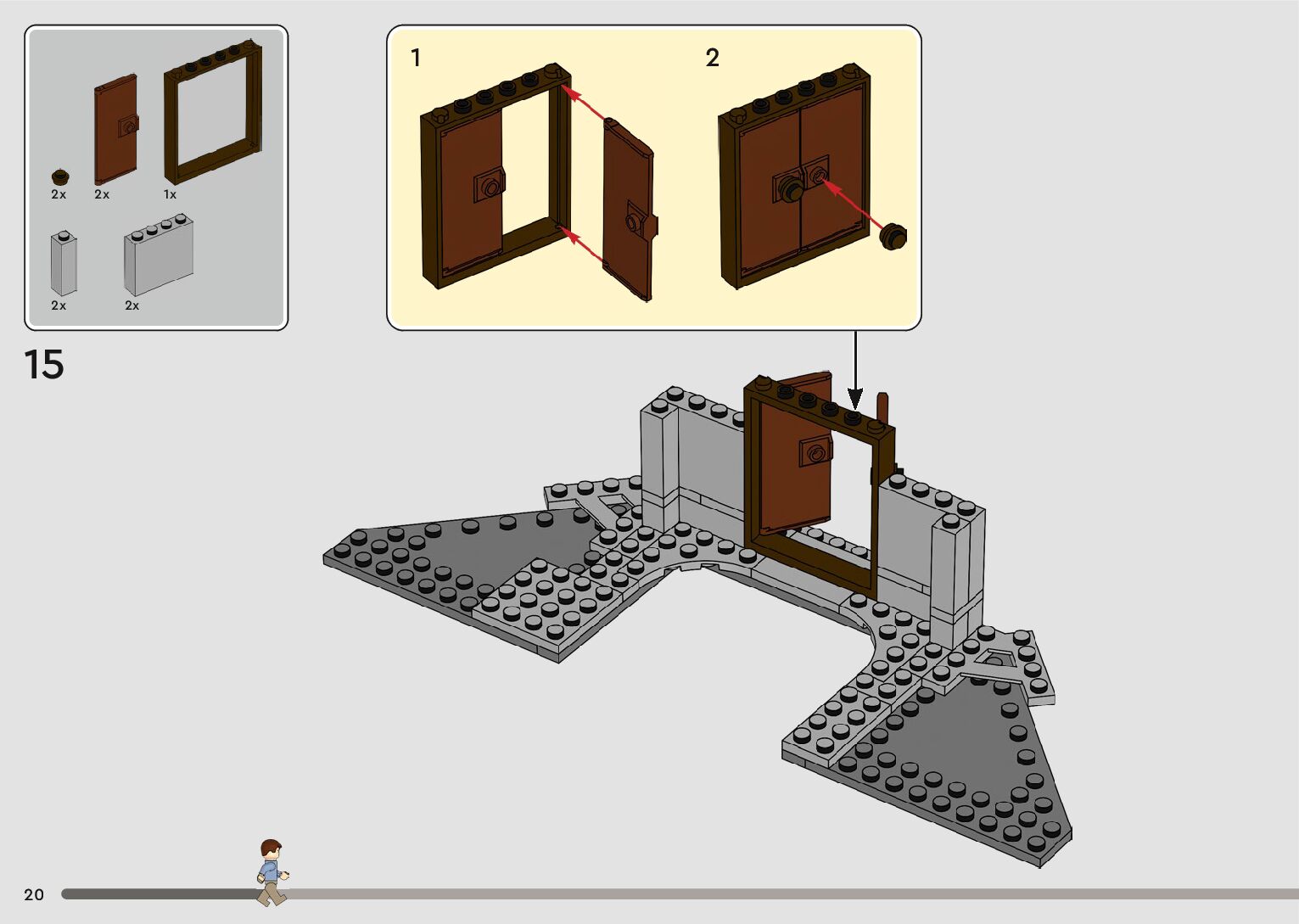 2x 2x 1x

2x 2x

15

1

2

20