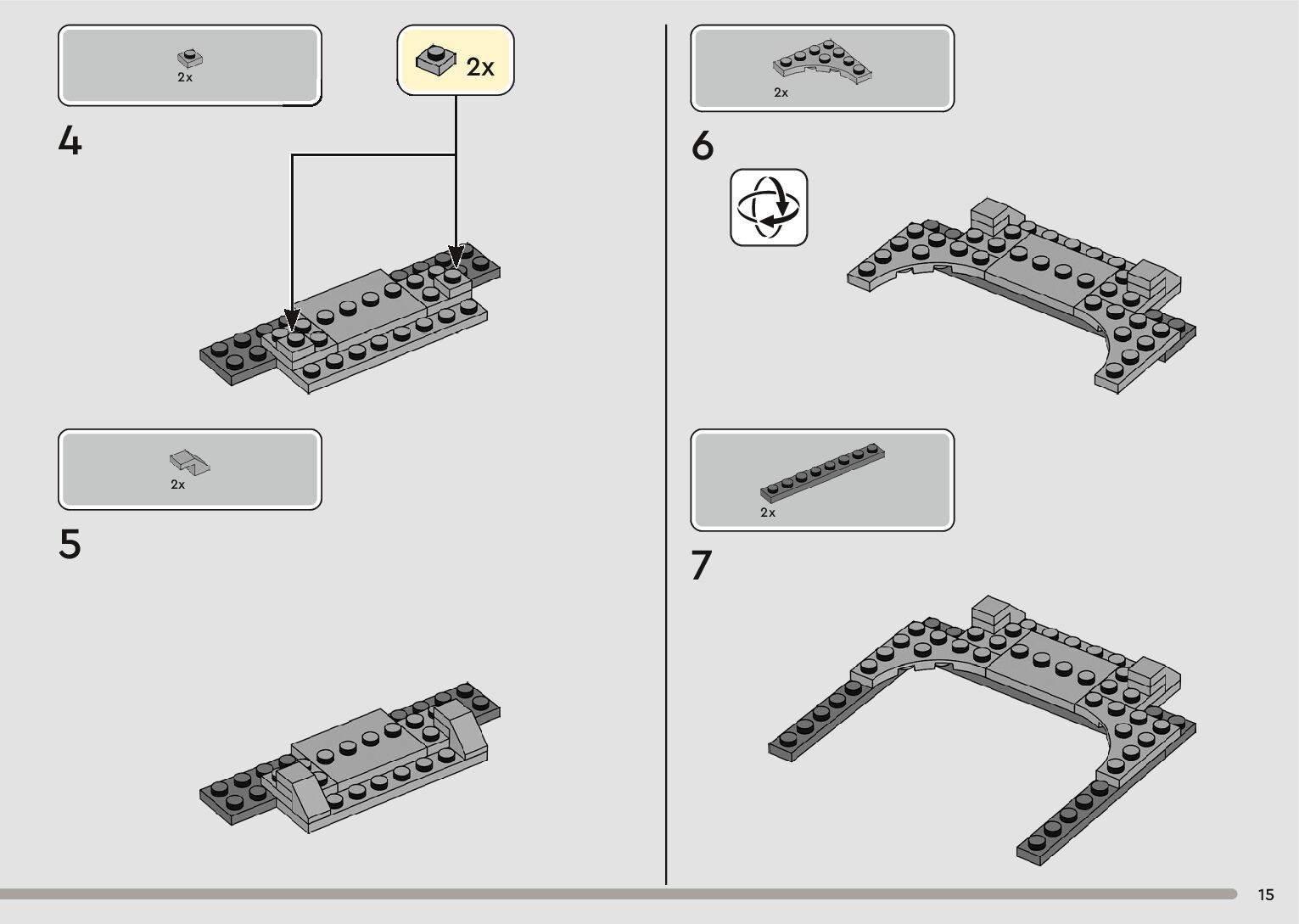 2x

2x

4

2x

5

2x

6

2x

7

15