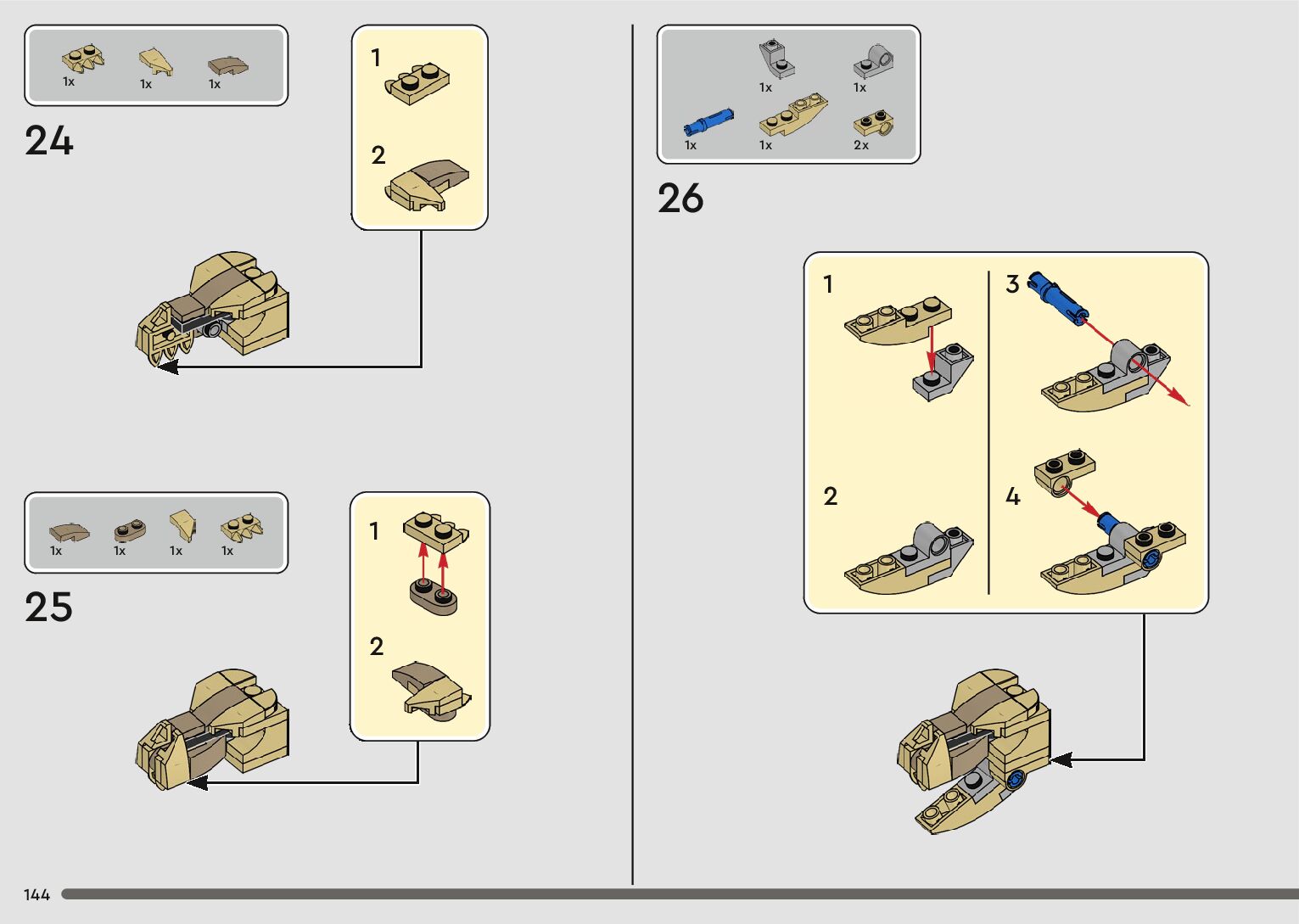 1x 1x 1x

24

1

2

1x 1x 1x 1x

25

1

2

1x 1x

1x 1x 2x

26

1

2

3

4

144