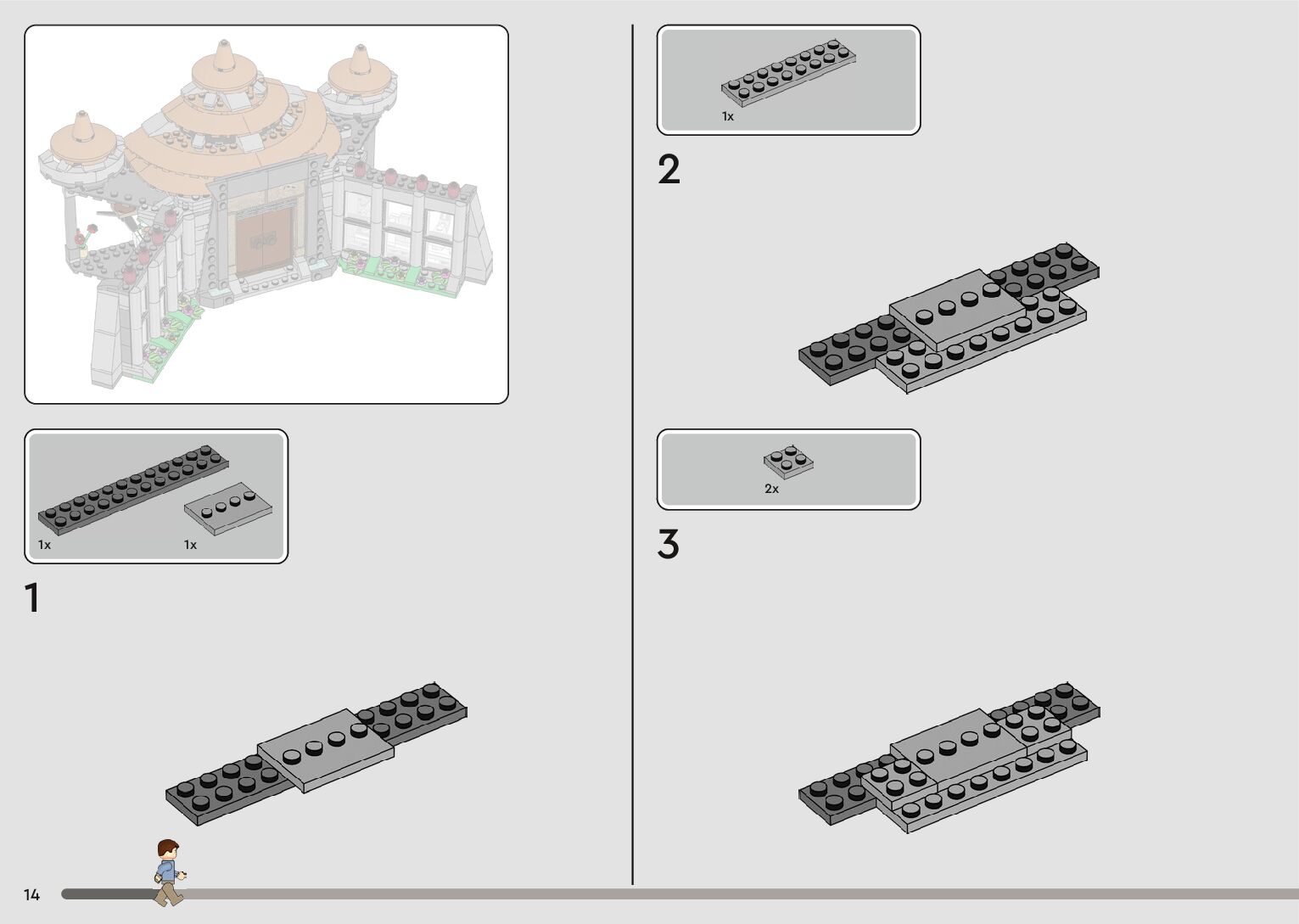 1x

1x

1

1x

2

2x

3

14