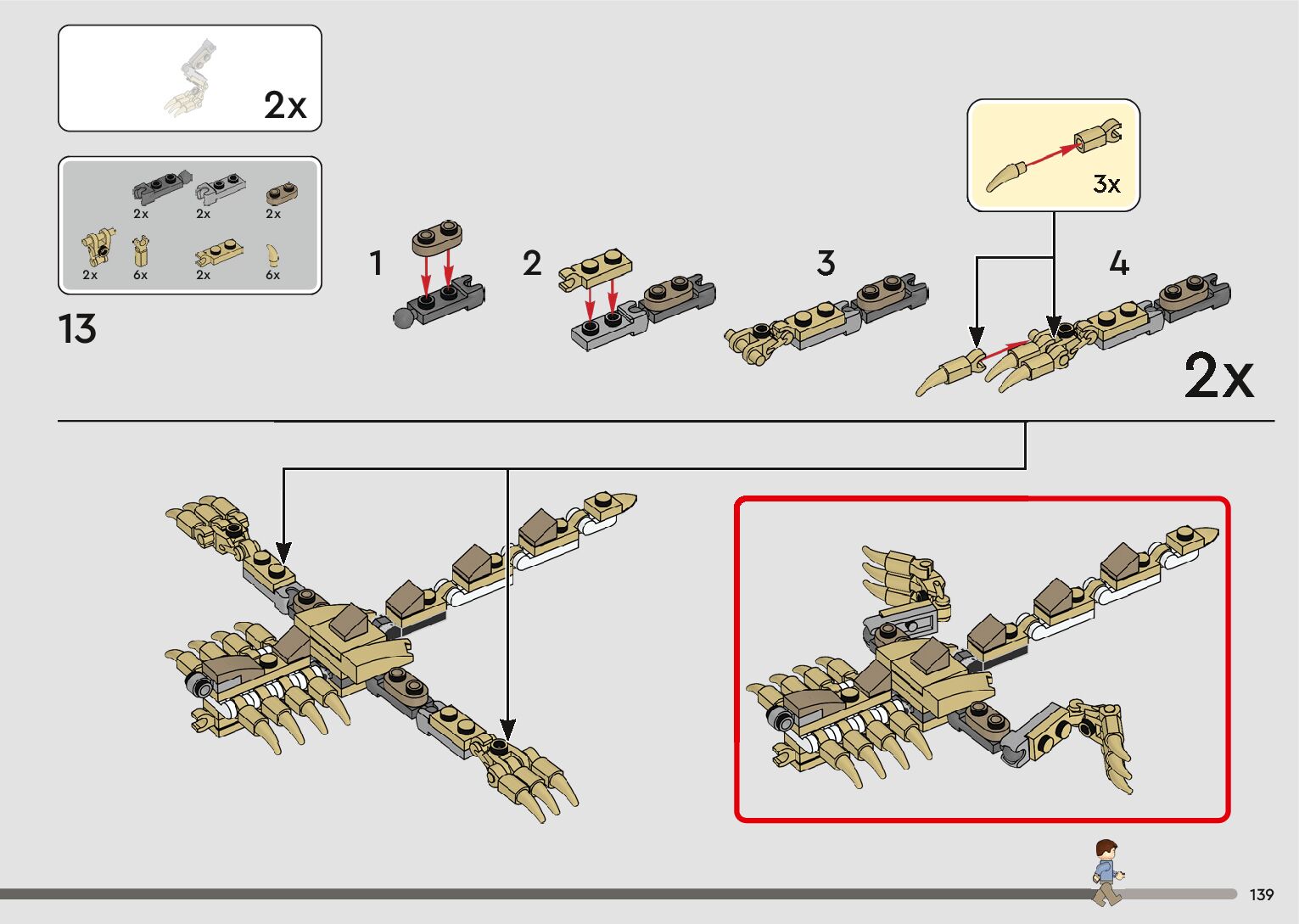 2x

2x 2x 2x
2x 6x 2x 6x

13

1

2

3

3x

4

2x

139