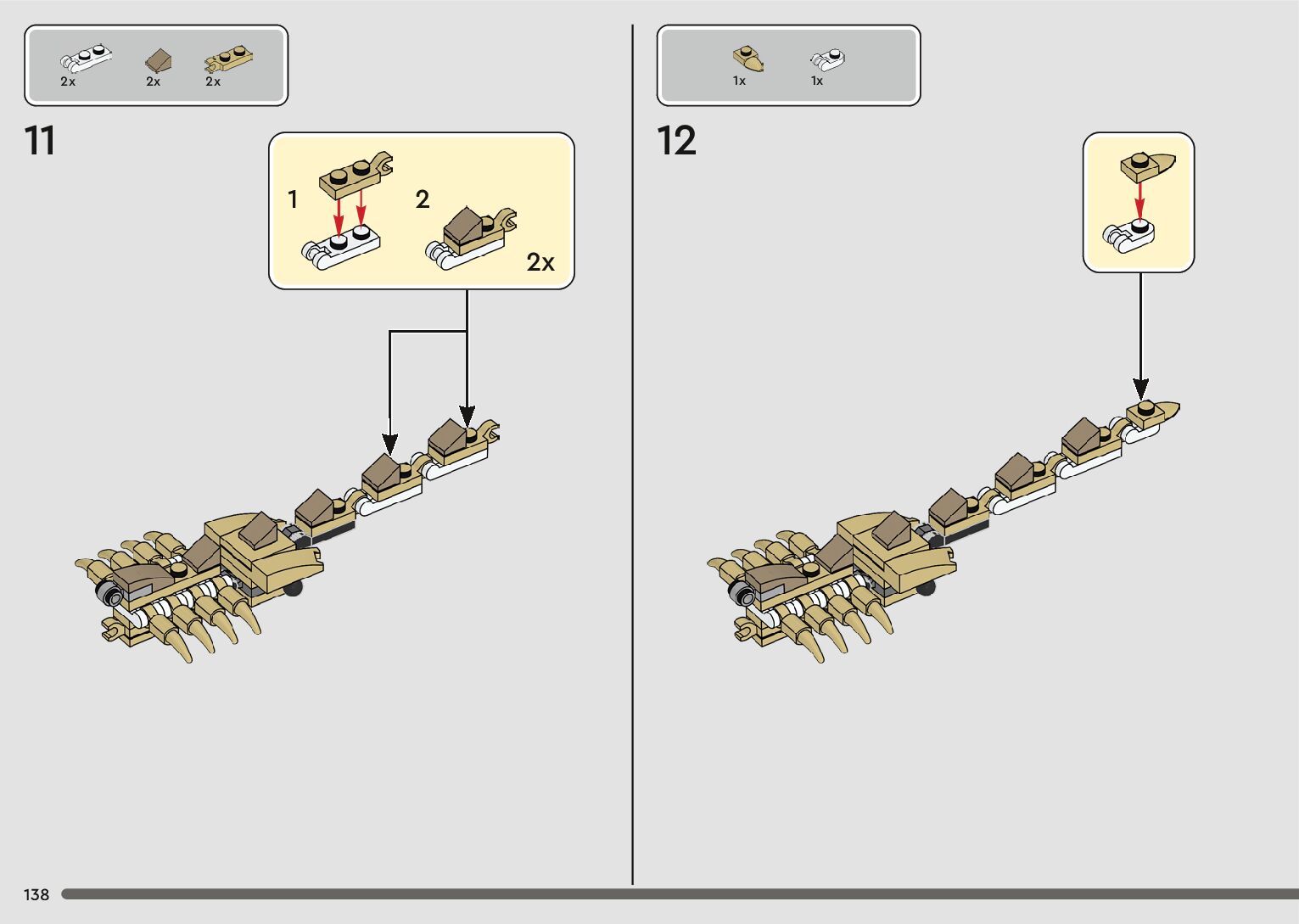 2x 2x 2x

11

1 2

2x

1x 1x

12

138