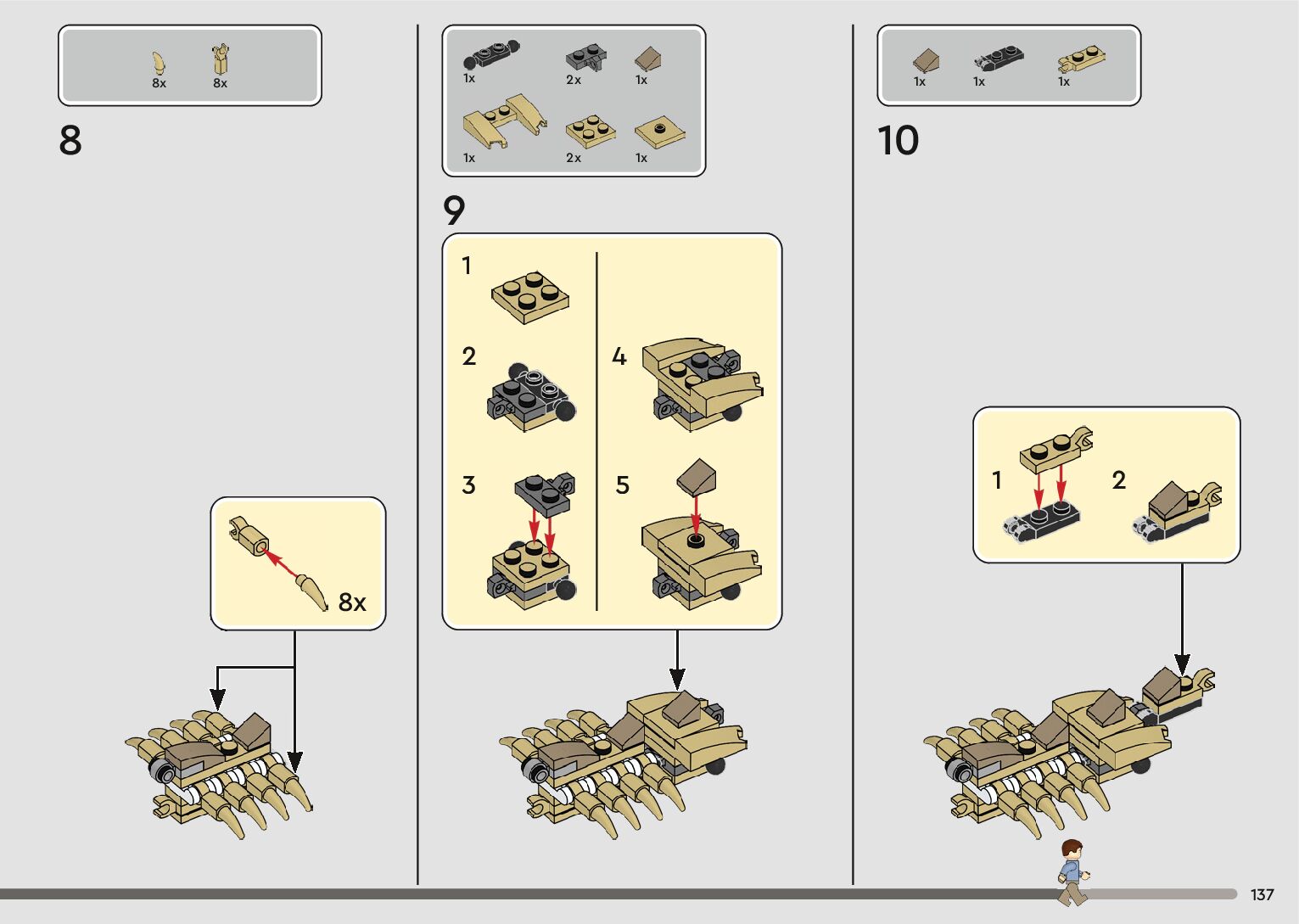 8x 8x

8

8x

1x 2x 1x
1x 2x 1x

9

1

2

3

4

5

1x 1x 1x

10

1

2

137