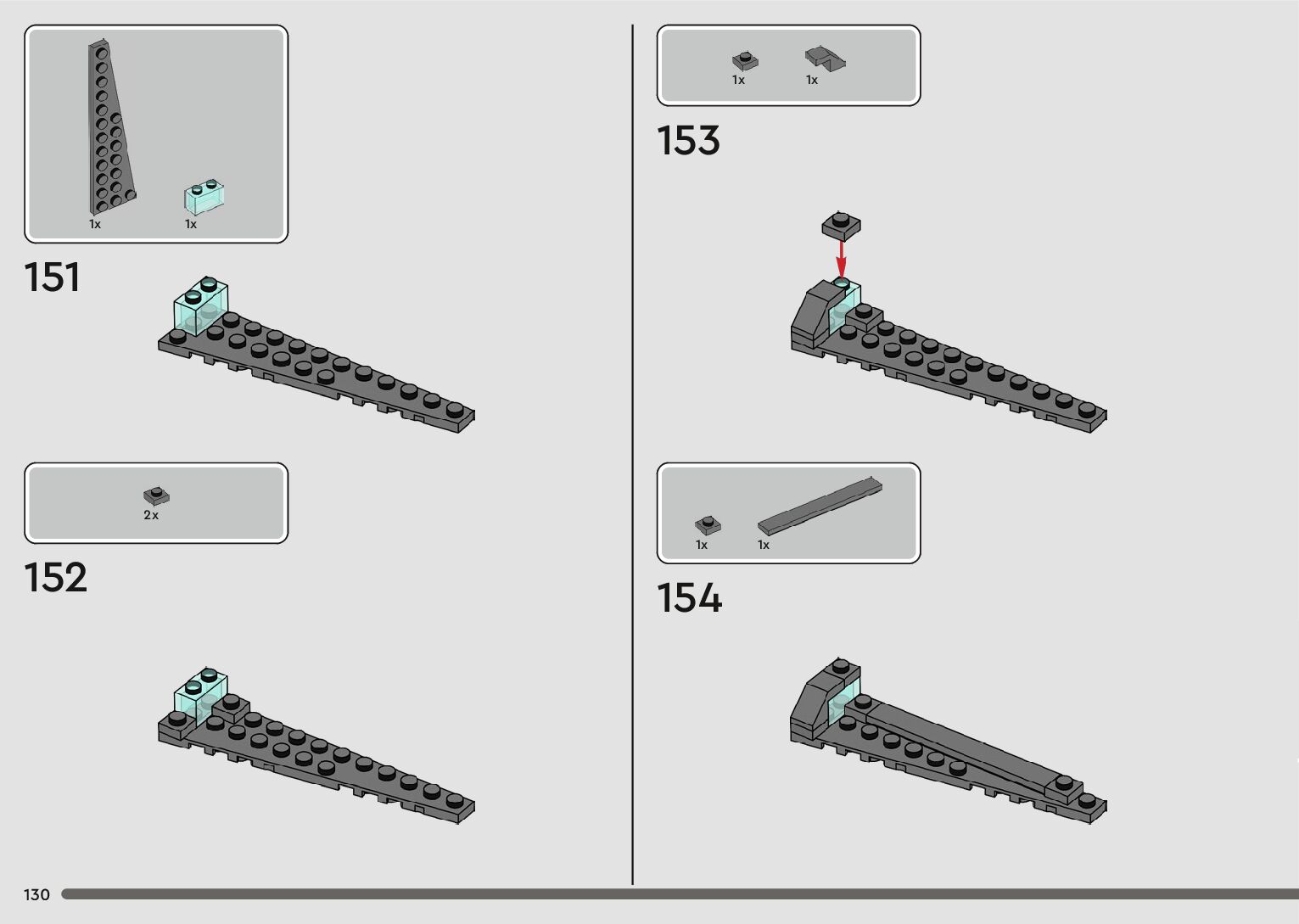 1x 1x

151

2x

152

1x 1x

153

1x 1x

154

130