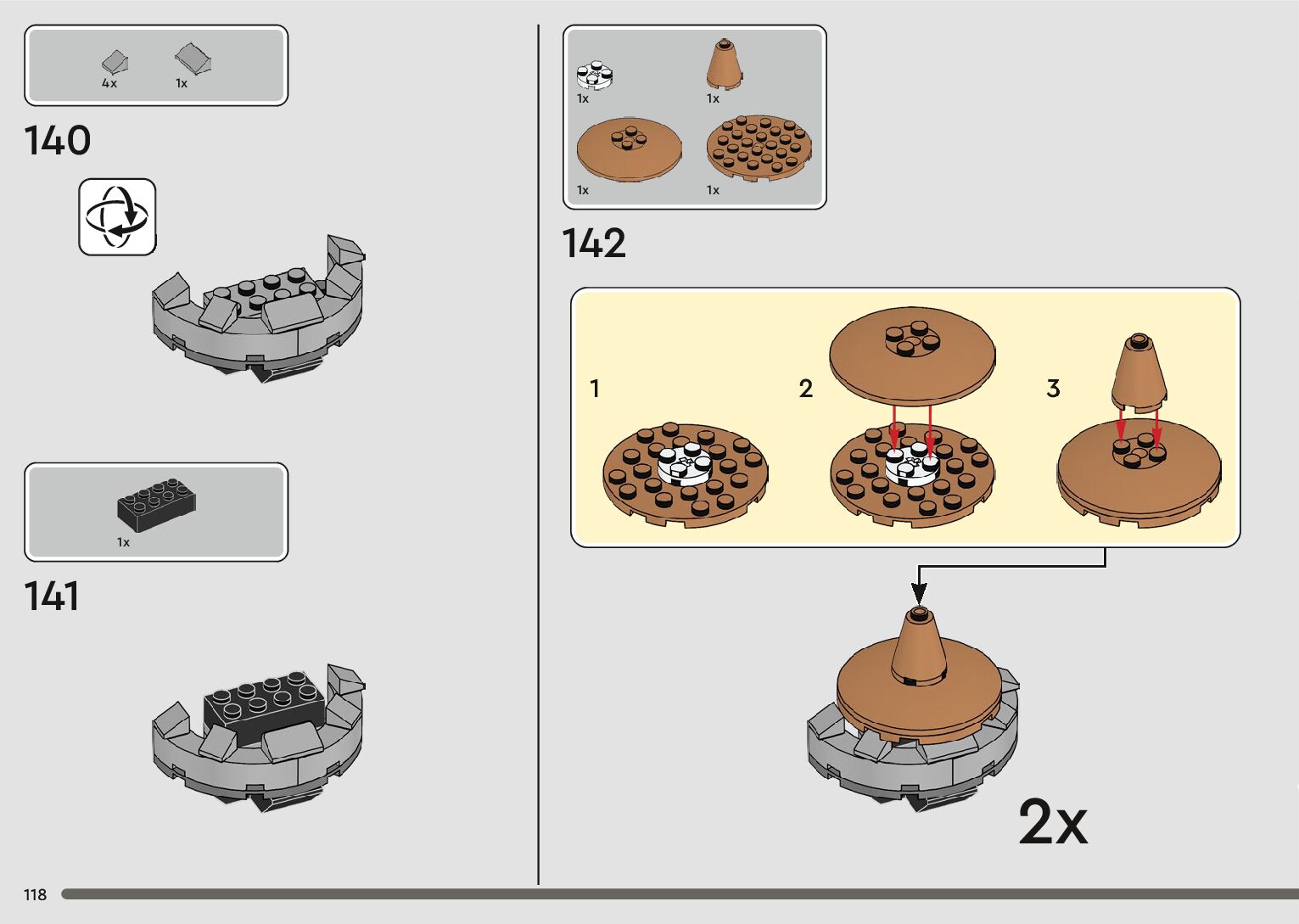 4x 1x

140

1x

141

1x 1x

1x 1x

142

1

2

3

2x

118