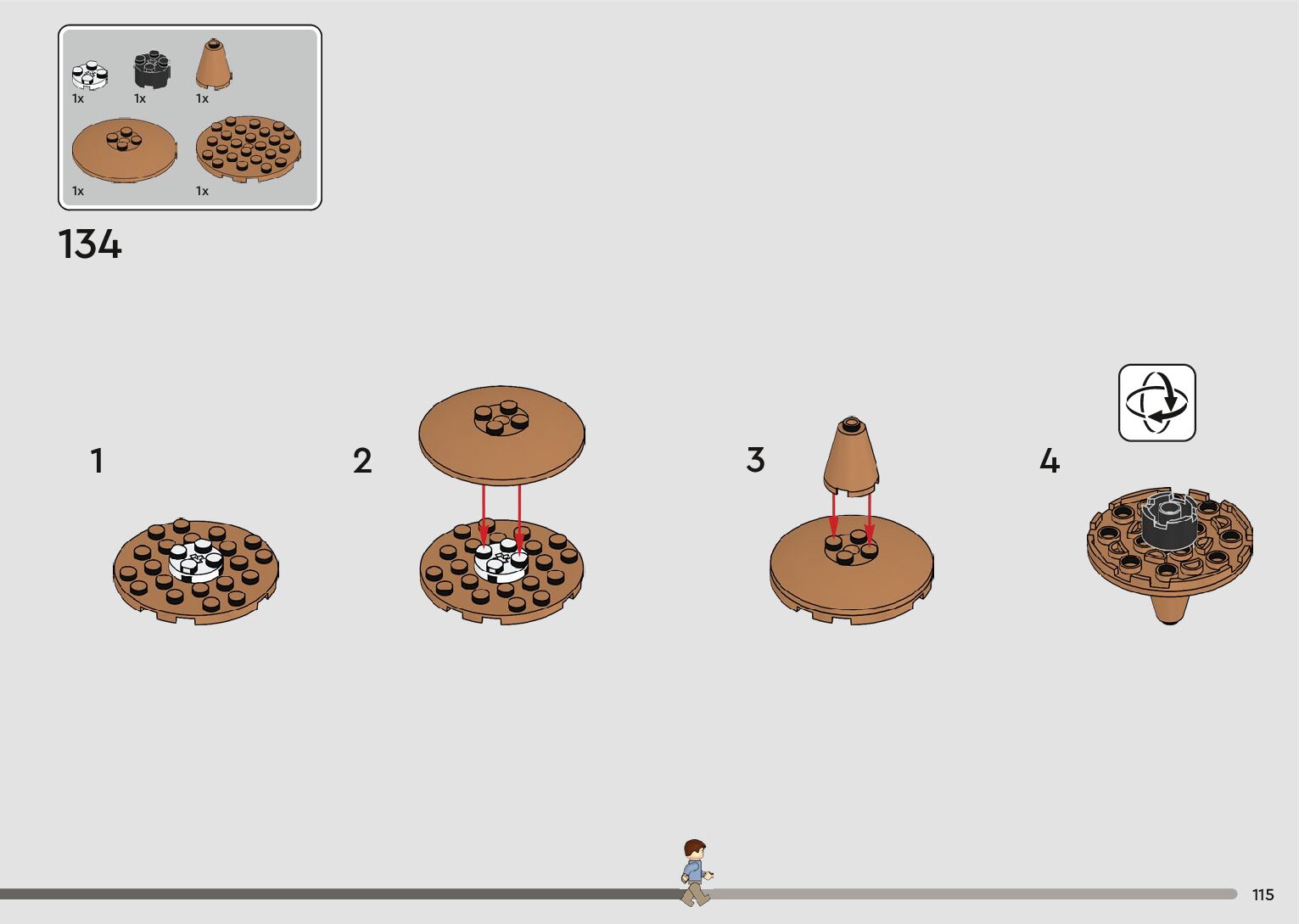 1x 1x 1x
1x 1x

134

1

2

3

4

115